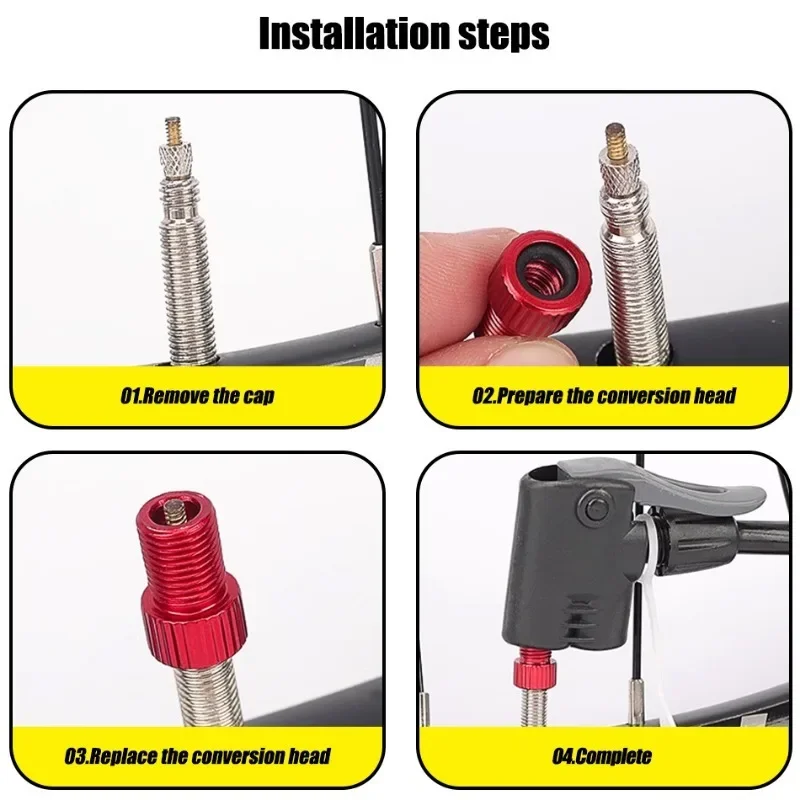 Installation steps

01.Remove the cap

02.Prepare the conversion head

03.Replace the conversion head

04.Complete