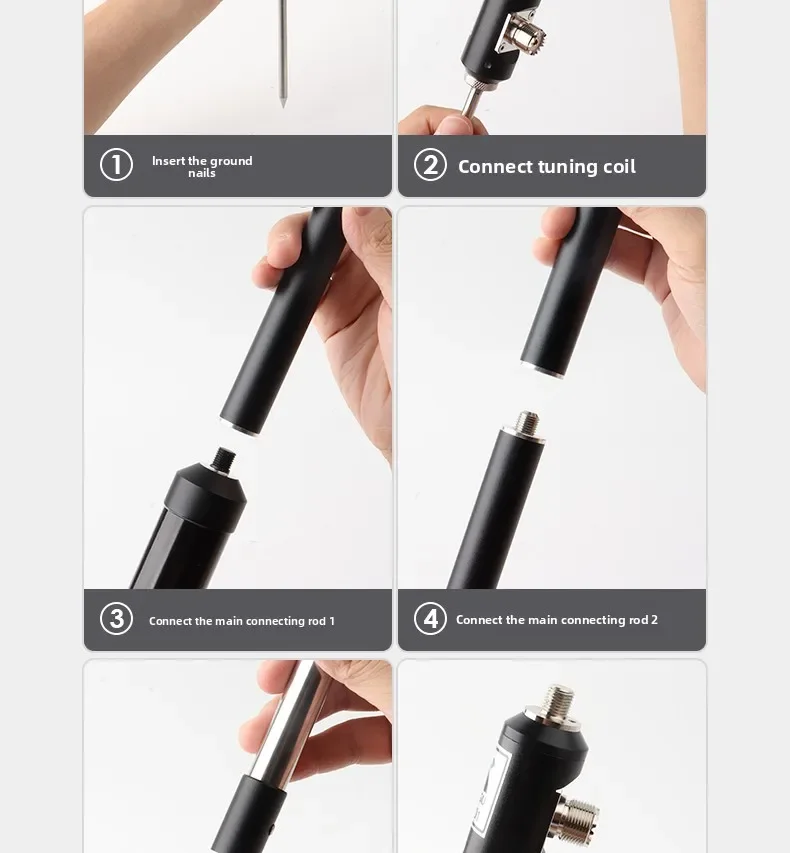 1 Insert the ground nails

2 Connect tuning coil

3 Connect the main connecting rod 1

4 Connect the main connecting rod 2