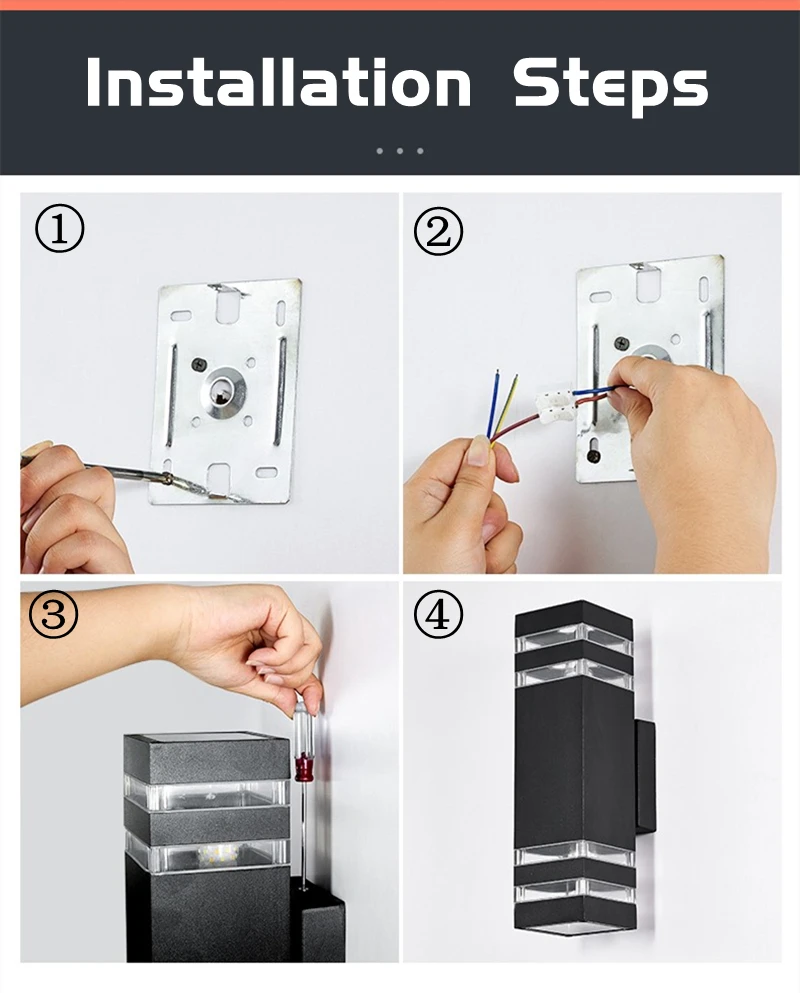 Installation Steps

①

②

③

④