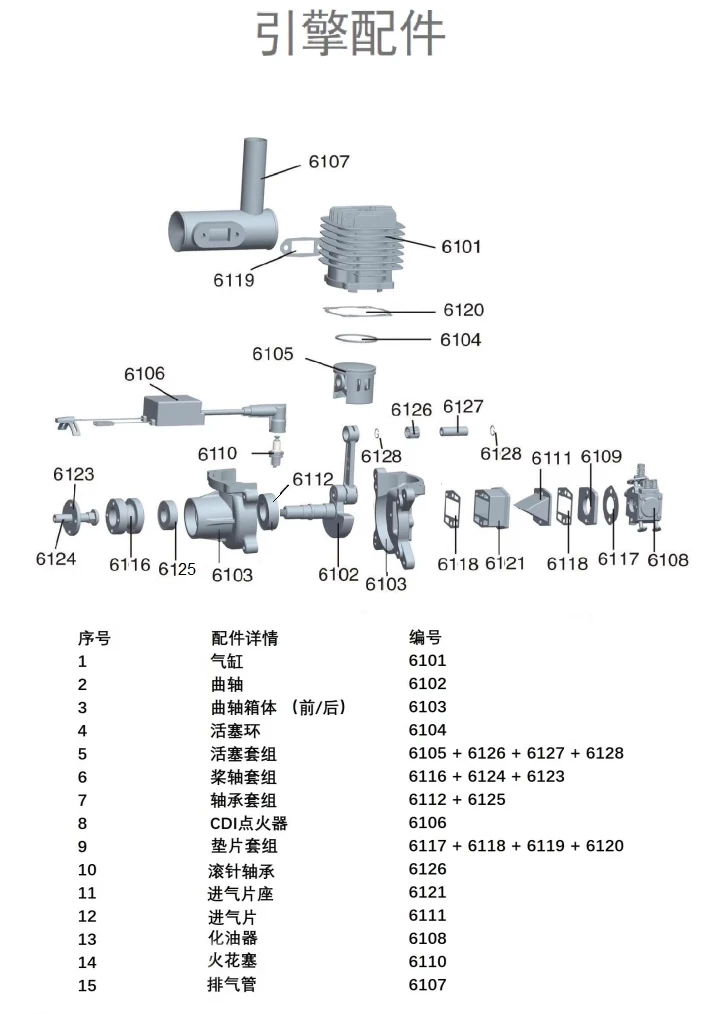 引擎配件

6107
6101
6119
6120
6104
6105
6106
6126
6127
6110
6128
6128
6111
6109
6123
6112
6124
6116
6125
6103
6102
6103
6118
6121
6118
6117
6108

| 序号 | 配件详情 | 编号 |
|---|---|---|
| 1 | 气缸 | 6101 |
| 2 | 曲轴 | 6102 |
| 3 | 曲轴箱体 （前/后） | 6103 |
| 4 | 活塞环 | 6104 |
| 5 | 活塞套组 | 6105 + 6126 + 6127 + 6128 |
| 6 | 桨轴套组 | 6116 + 6124 + 6123 |
| 7 | 轴承套组 | 6112 + 6125 |
| 8 | CDI点火器 | 6106 |
| 9 | 垫片套组 | 6117 + 6118 + 6119 + 6120 |
| 10 | 滚针轴承 | 6126 |
| 11 | 进气片座 | 6121 |
| 12 | 进气片 | 6111 |
| 13 | 化油器 | 6108 |
| 14 | 火花塞 | 6110 |
| 15 | 排气管 | 6107 |