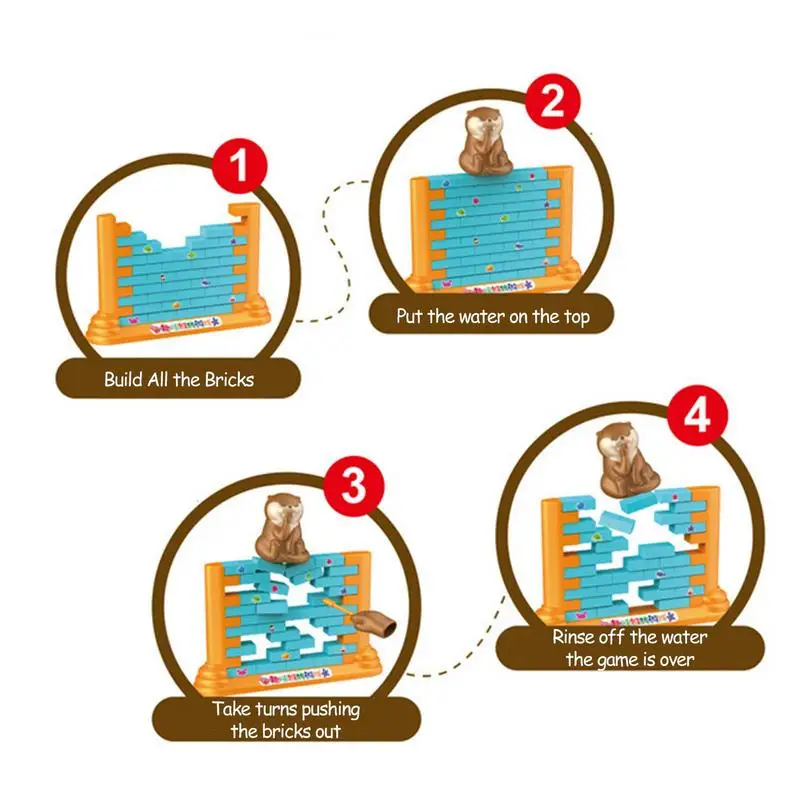 1

Build All the Bricks

2

Put the water on the top

3

Take turns pushing the bricks out

4

Rinse off the water the game is over