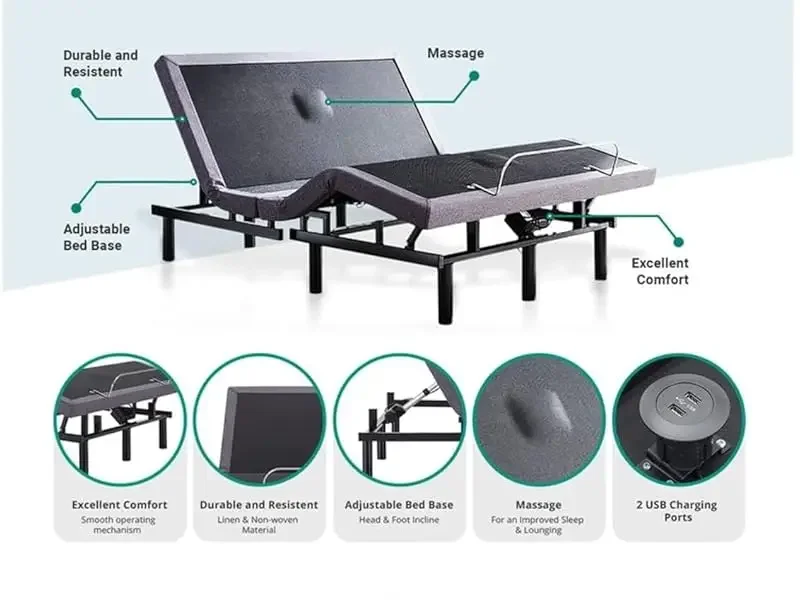 Durable and Resistent

Massage

Adjustable Bed Base

Excellent Comfort

Excellent Comfort
Smooth operating mechanism

Durable and Resistent
Linen & Non-woven Material

Adjustable Bed Base
Head & Foot Incline

Massage
For an Improved Sleep & Lounging

2 USB Charging Ports