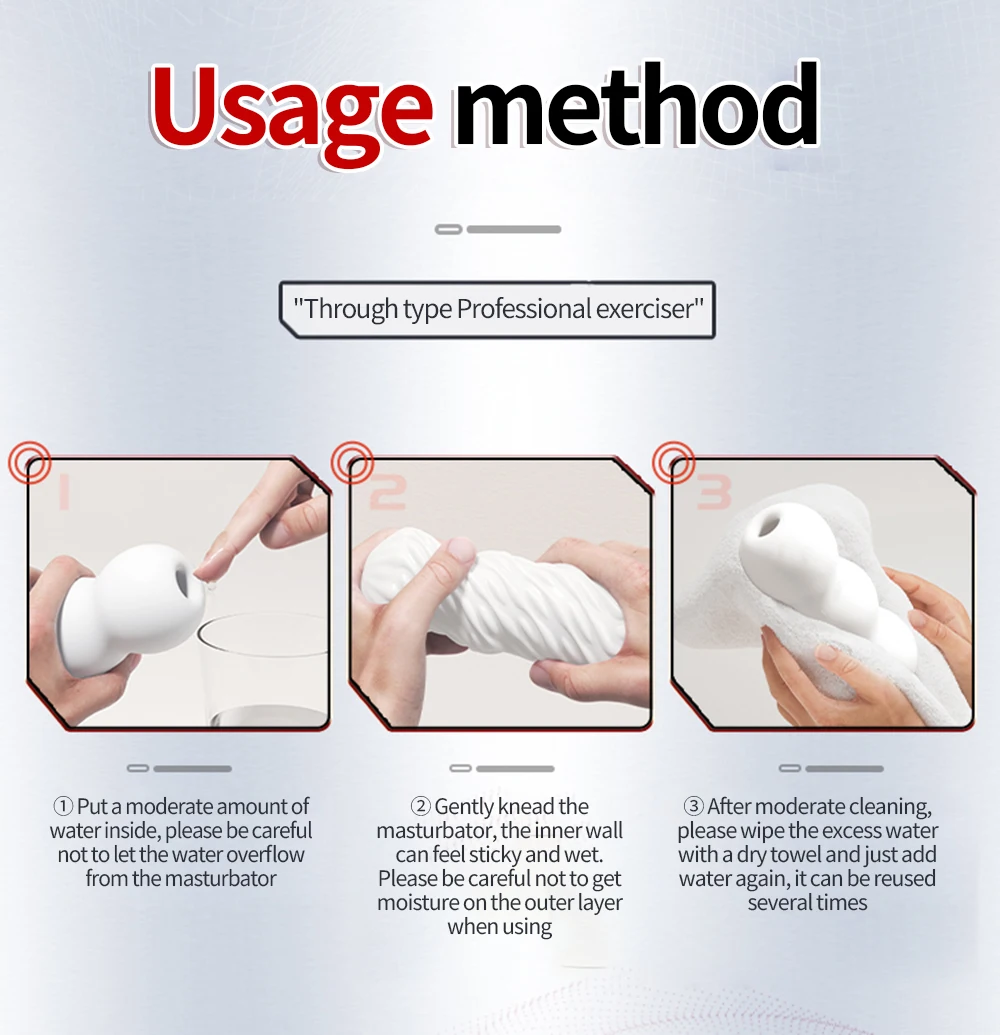 Usage method

"Through type Professional exerciser"

1

2

3

① Put a moderate amount of water inside, please be careful not to let the water overflow from the masturbator

② Gently knead the masturbator, the inner wall can feel sticky and wet. Please be careful not to get moisture on the outer layer when using

③ After moderate cleaning, please wipe the excess water with a dry towel and just add water again, it can be reused several times