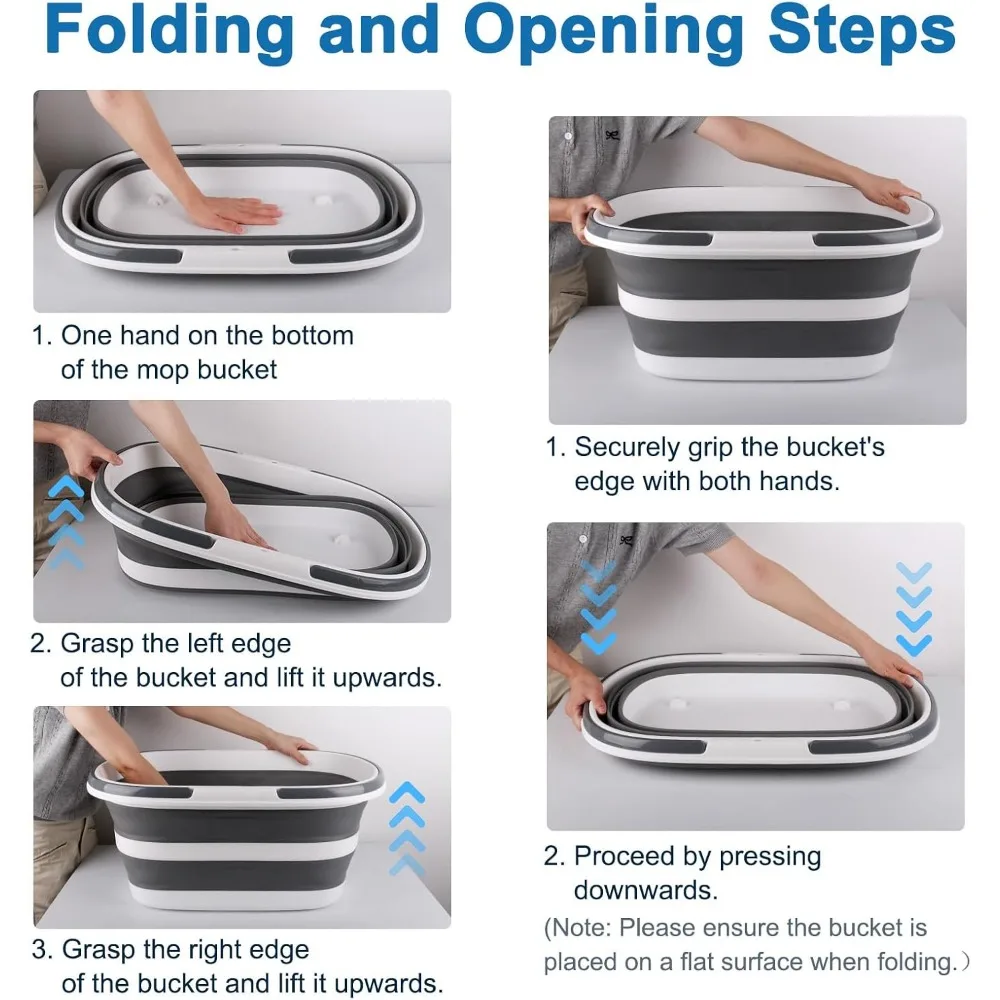 Folding and Opening Steps

1. One hand on the bottom of the mop bucket

2. Grasp the left edge of the bucket and lift it upwards.

3. Grasp the right edge of the bucket and lift it upwards.

1. Securely grip the bucket's edge with both hands.

2. Proceed by pressing downwards.

(Note: Please ensure the bucket is placed on a flat surface when folding.)