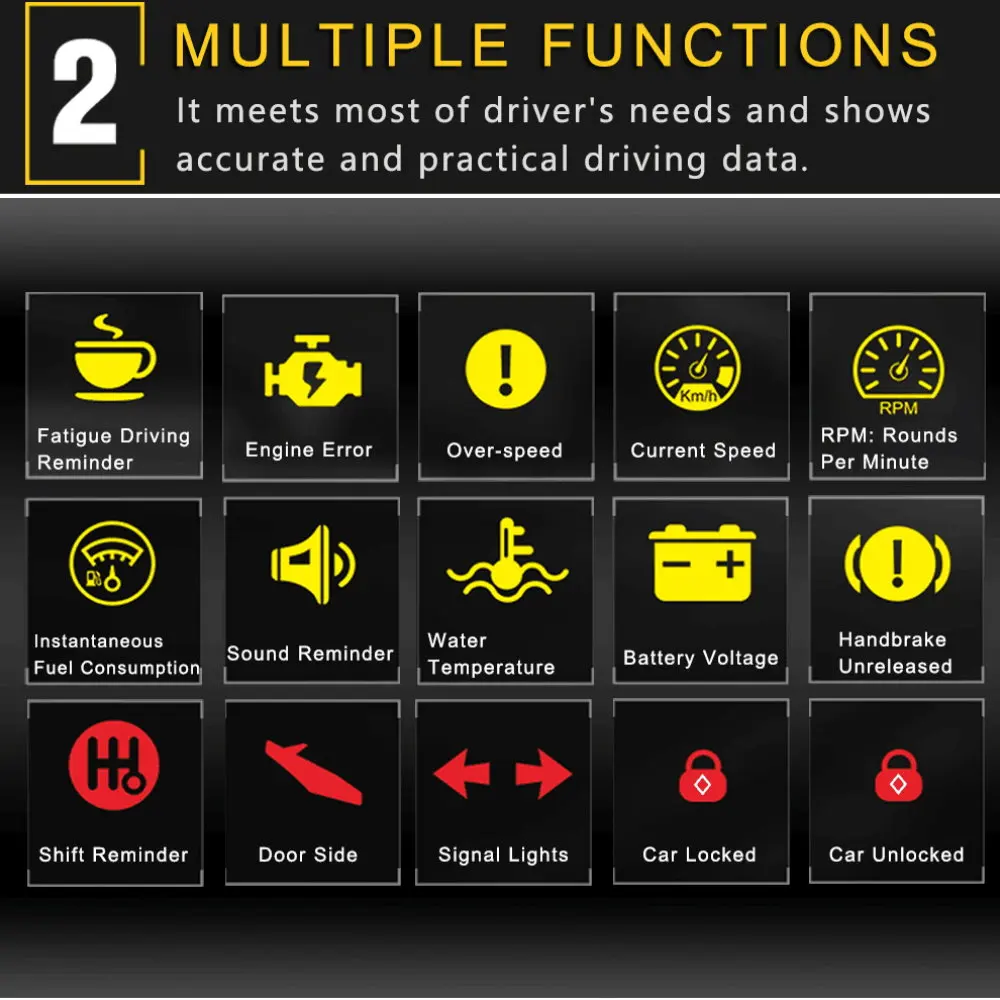 2 MULTIPLE FUNCTIONS
It meets most of driver's needs and shows accurate and practical driving data.

Fatigue Driving Reminder

Engine Error

Over-speed

Km/h
Current Speed

RPM
RPM: Rounds Per Minute

Instantaneous Fuel Consumption

Sound Reminder

Water Temperature

Battery Voltage

Handbrake Unreleased

Shift Reminder

Door Side

Signal Lights

Car Locked

Car Unlocked