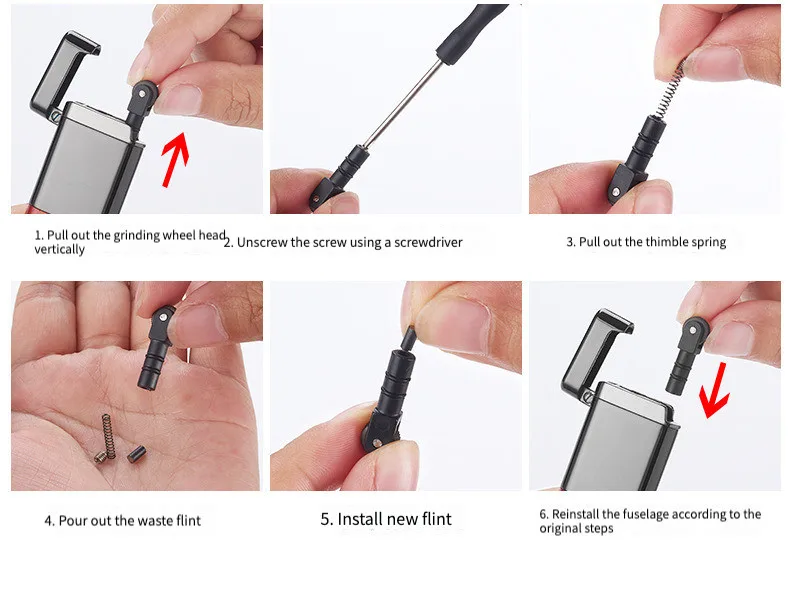 1. Pull out the grinding wheel head vertically

2. Unscrew the screw using a screwdriver

3. Pull out the thimble spring

4. Pour out the waste flint

5. Install new flint

6. Reinstall the fuselage according to the original steps