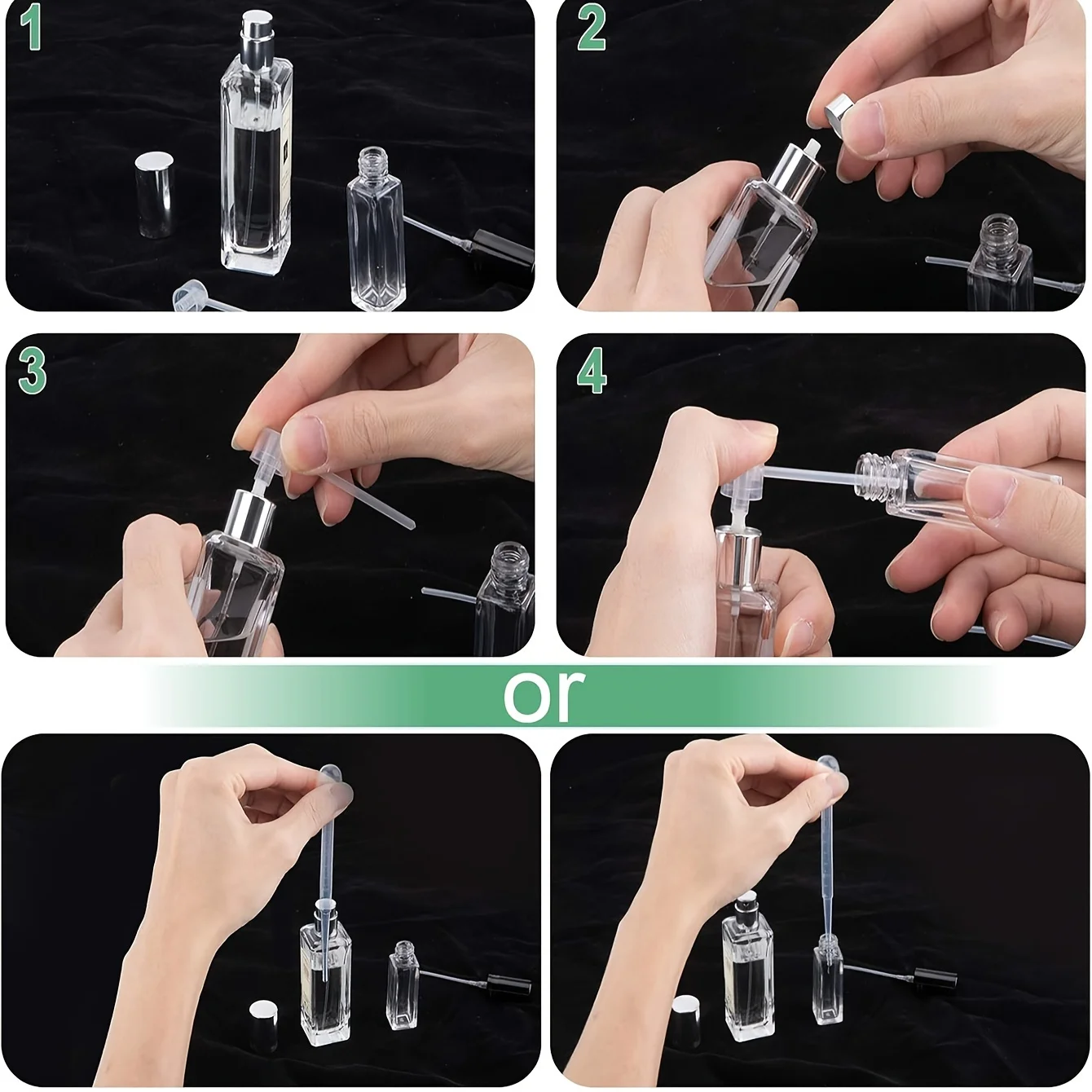 1

2

3

4

or