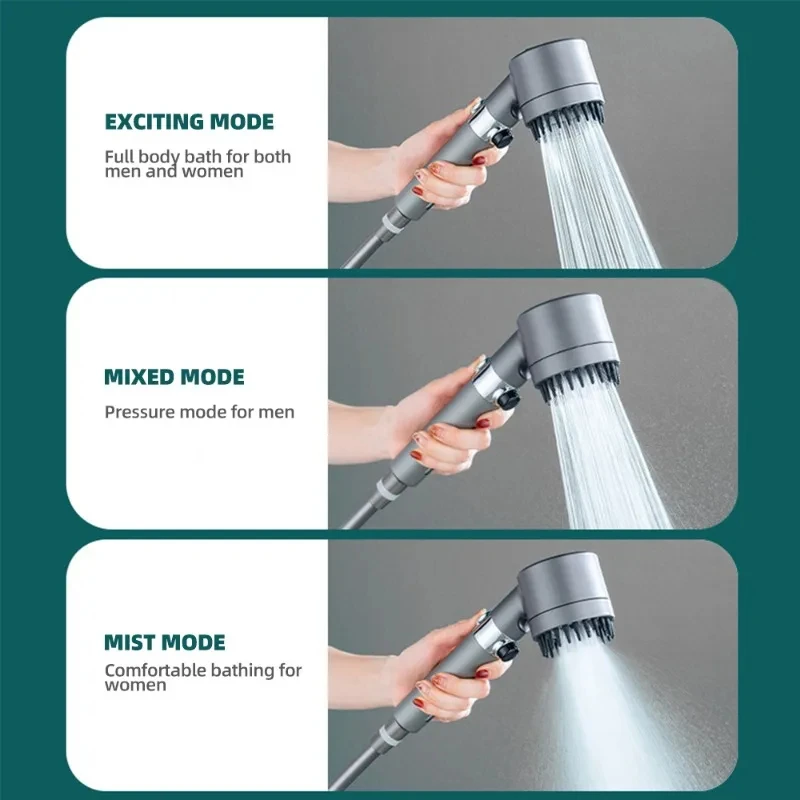 EXCITING MODE

Full body bath for both men and women

MIXED MODE

Pressure mode for men

MIST MODE

Comfortable bathing for women