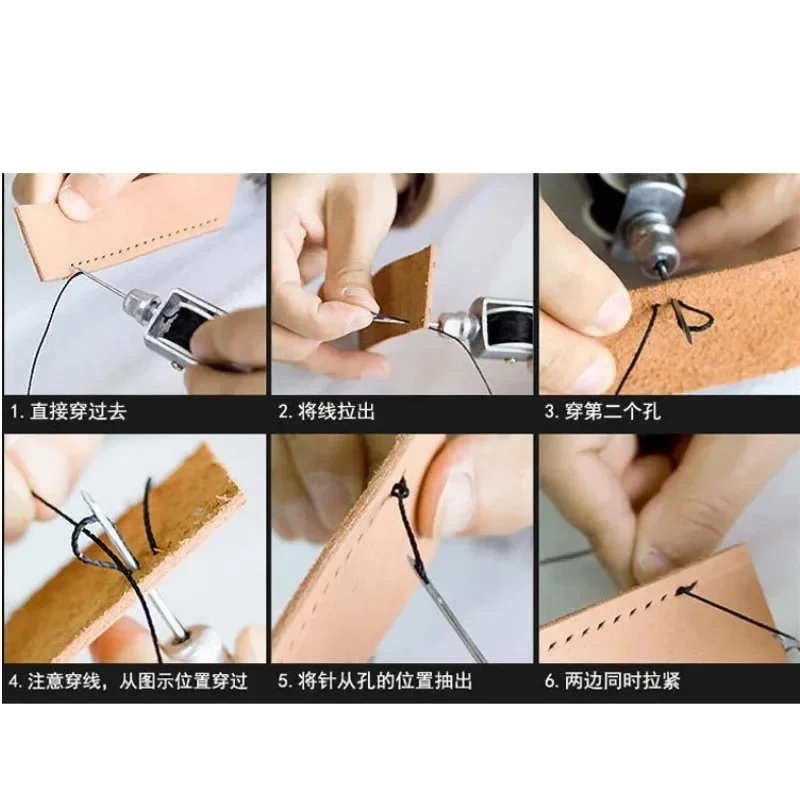 1. 直接穿过去

2. 将线拉出

3. 穿第二个孔

4. 注意穿线，从图示位置穿过

5. 将针从孔的位置抽出

6. 两边同时拉紧