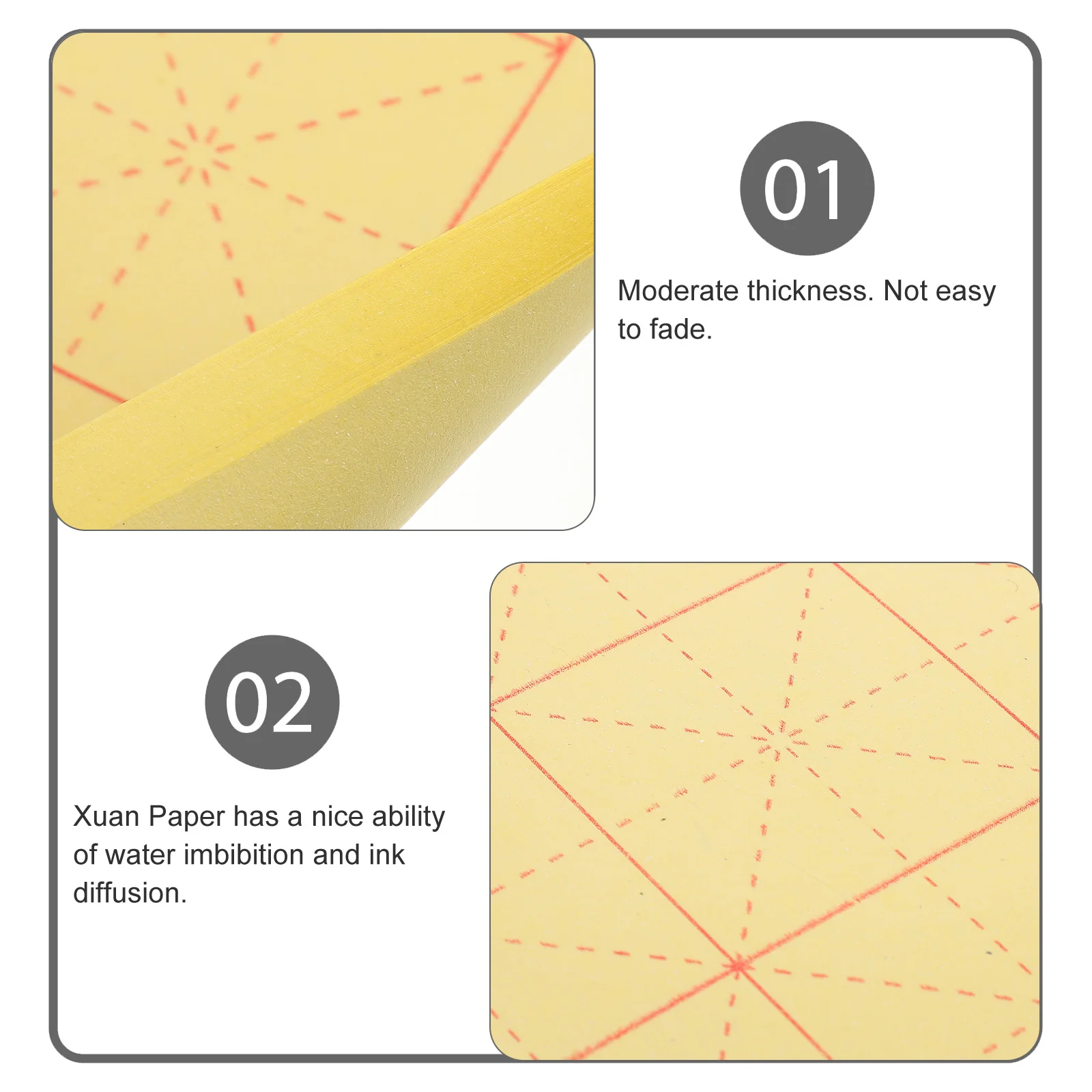 01

Moderate thickness. Not easy to fade.

02

Xuan Paper has a nice ability of water imbibition and ink diffusion.