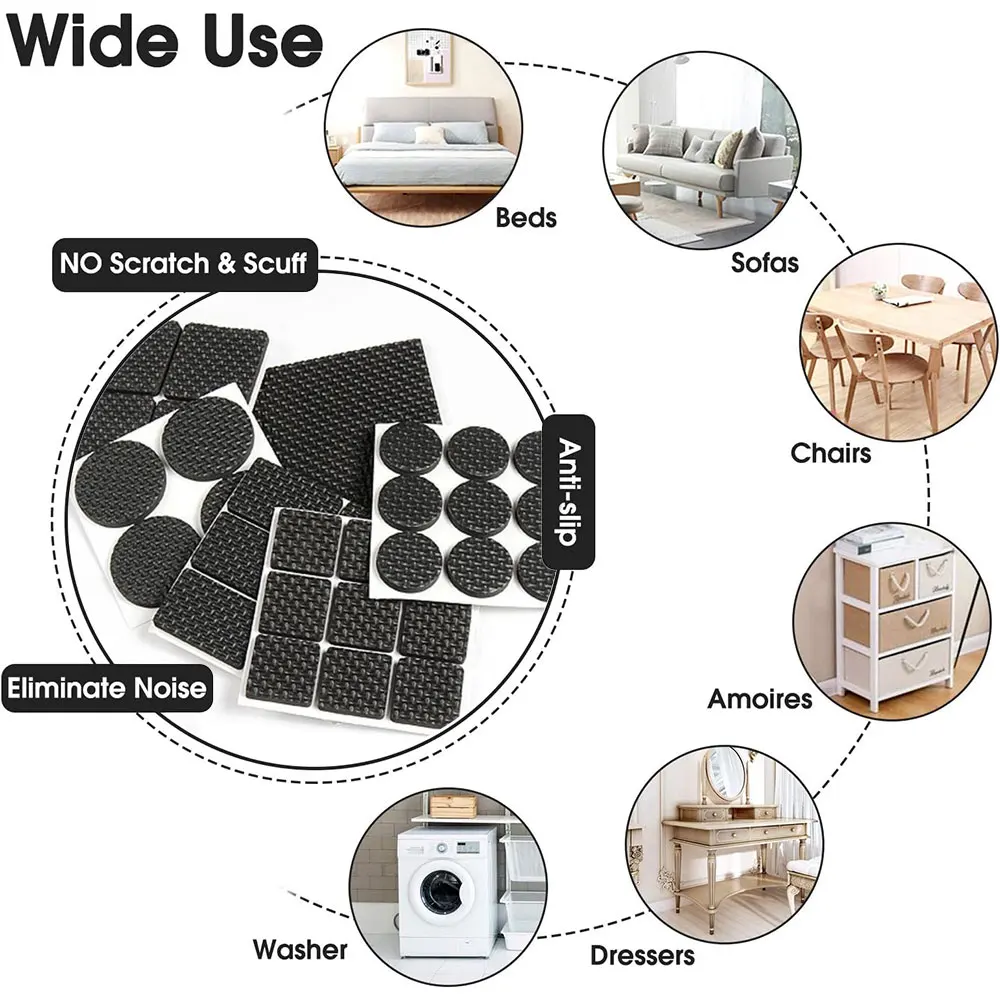 Wide Use

NO Scratch & Scuff

Anti-slip

Eliminate Noise

Beds

Sofas

Chairs

Amoires

Dressers

Washer