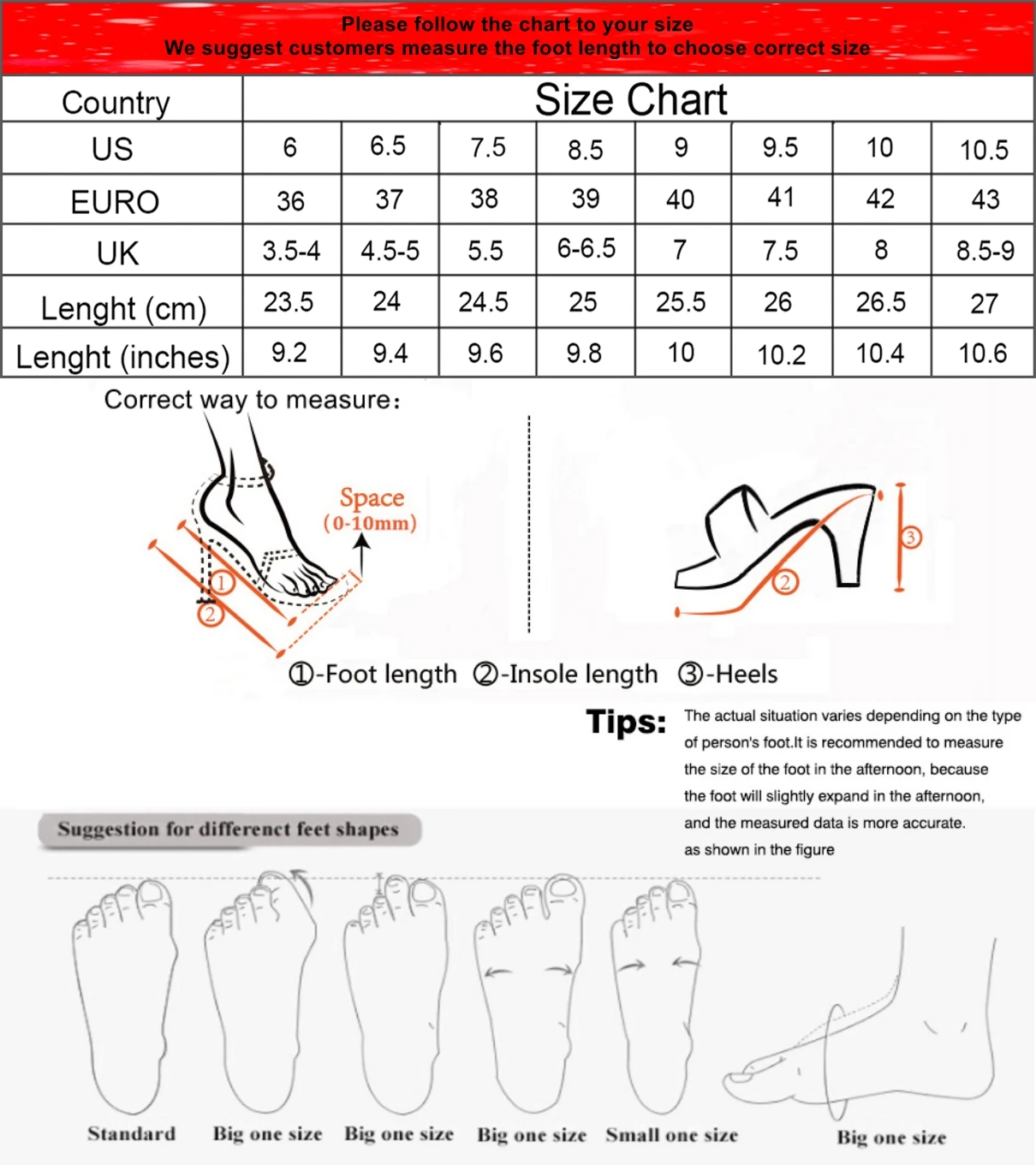 Please follow the chart to your size
We suggest customers measure the foot length to choose correct size

| Country | Size Chart | | | | | | | |
|---|---|---|---|---|---|---|---|---|
| US | 6 | 6.5 | 7.5 | 8.5 | 9 | 9.5 | 10 | 10.5 |
| EURO | 36 | 37 | 38 | 39 | 40 | 41 | 42 | 43 |
| UK | 3.5-4 | 4.5-5 | 5.5 | 6-6.5 | 7 | 7.5 | 8 | 8.5-9 |
| Lenght (cm) | 23.5 | 24 | 24.5 | 25 | 25.5 | 26 | 26.5 | 27 |
| Lenght (inches) | 9.2 | 9.4 | 9.6 | 9.8 | 10 | 10.2 | 10.4 | 10.6 |

Correct way to measure:

Space (0-10mm)

① ②

② ③

①-Foot length ②-Insole length ③-Heels

Tips: The actual situation varies depending on the type of person's foot.It is recommended to measure the size of the foot in the afternoon, because the foot will slightly expand in the afternoon, and the measured data is more accurate. as shown in the figure

Suggestion for differenct feet shapes

Standard Big one size Big one size Big one size Small one size Big one size