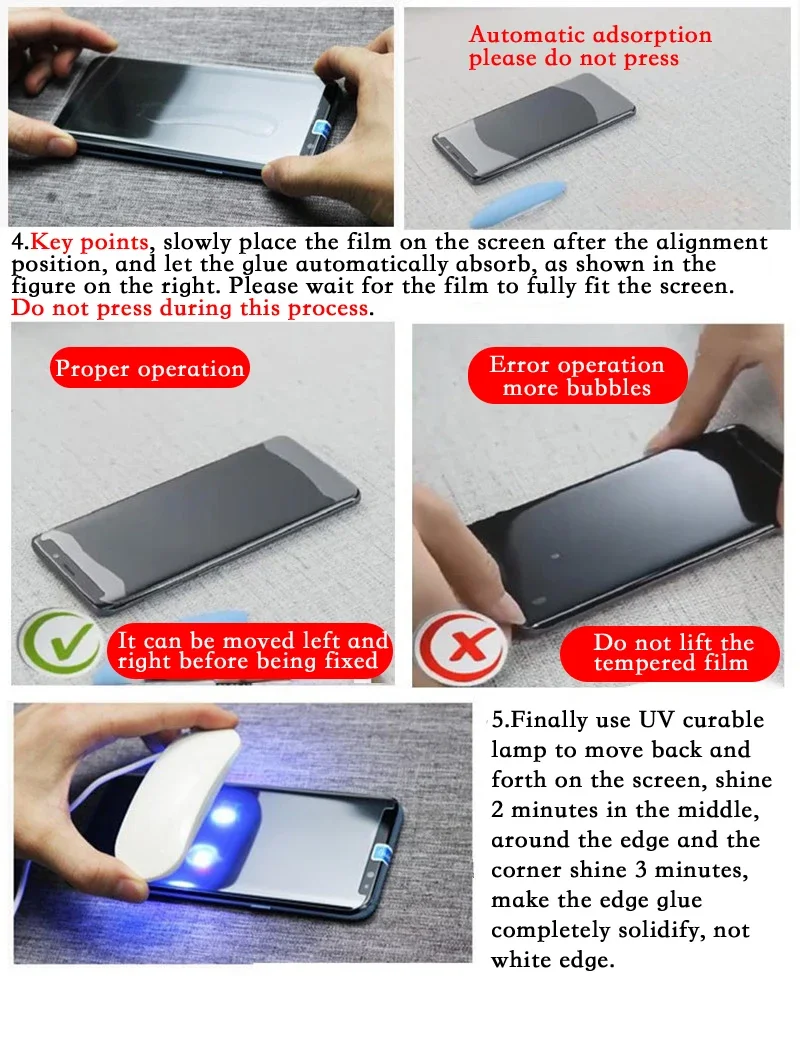 Automatic adsorption please do not press

4.Key points, slowly place the film on the screen after the alignment position, and let the glue automatically absorb, as shown in the figure on the right. Please wait for the film to fully fit the screen. Do not press during this process.

Proper operation

It can be moved left and right before being fixed

Error operation more bubbles

Do not lift the tempered film

5.Finally use UV curable lamp to move back and forth on the screen, shine 2 minutes in the middle, around the edge and the corner shine 3 minutes, make the edge glue completely solidify, not white edge.