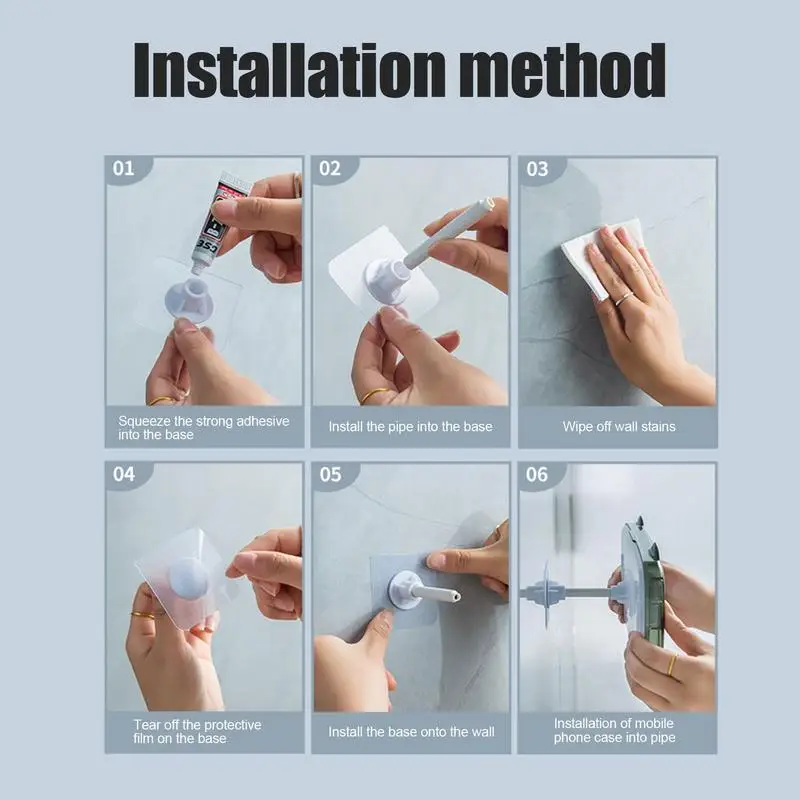 Installation method

01

Squeeze the strong adhesive into the base

02

Install the pipe into the base

03

Wipe off wall stains

04

Tear off the protective film on the base

05

Install the base onto the wall

06

Installation of mobile phone case into pipe