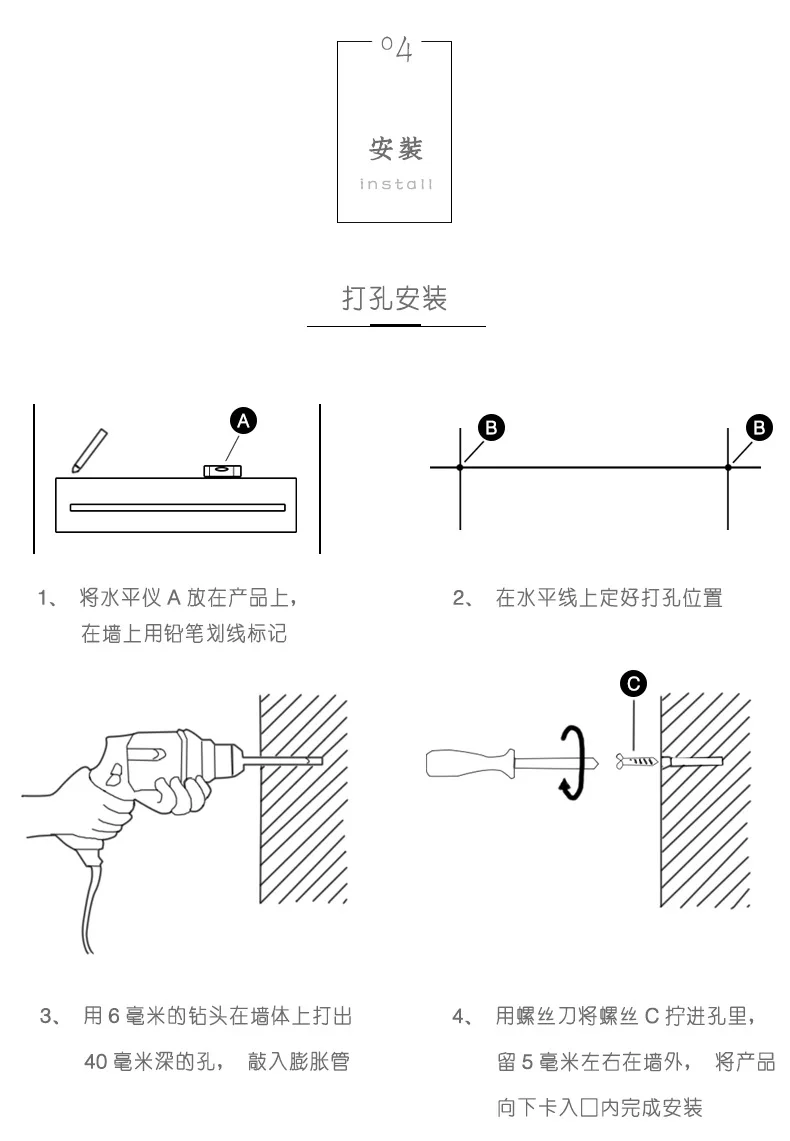 04

安装

install

打孔安装

A

B

B

1、 将水平仪 A 放在产品上，在墙上用铅笔划线标记

2、 在水平线上定好打孔位置

C

3、 用 6 毫米的钻头在墙体上打出 40 毫米深的孔， 敲入膨胀管

4、 用螺丝刀将螺丝 C 拧进孔里，留 5 毫米左右在墙外， 将产品向下卡入□内完成安装