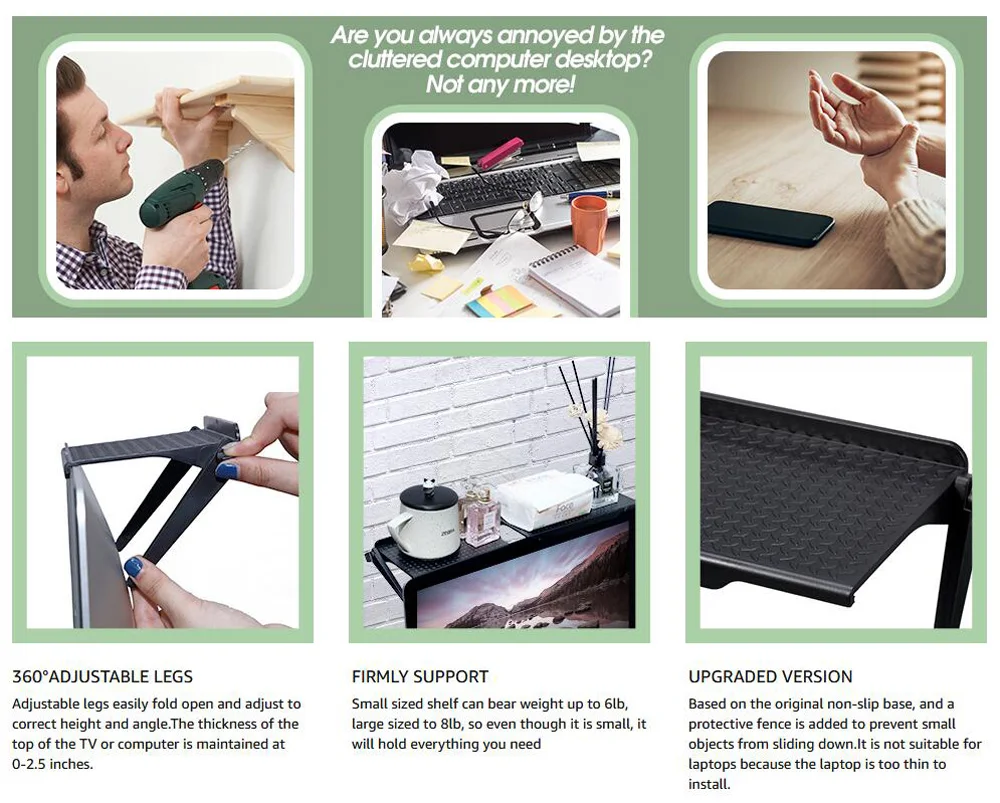 Are you always annoyed by the cluttered computer desktop? Not any more!

360°ADJUSTABLE LEGS

Adjustable legs easily fold open and adjust to correct height and angle.The thickness of the top of the TV or computer is maintained at 0-2.5 inches.

FIRMLY SUPPORT

Small sized shelf can bear weight up to 6lb, large sized to 8lb, so even though it is small, it will hold everything you need

UPGRADED VERSION

Based on the original non-slip base, and a protective fence is added to prevent small objects from sliding down.It is not suitable for laptops because the laptop is too thin to install.