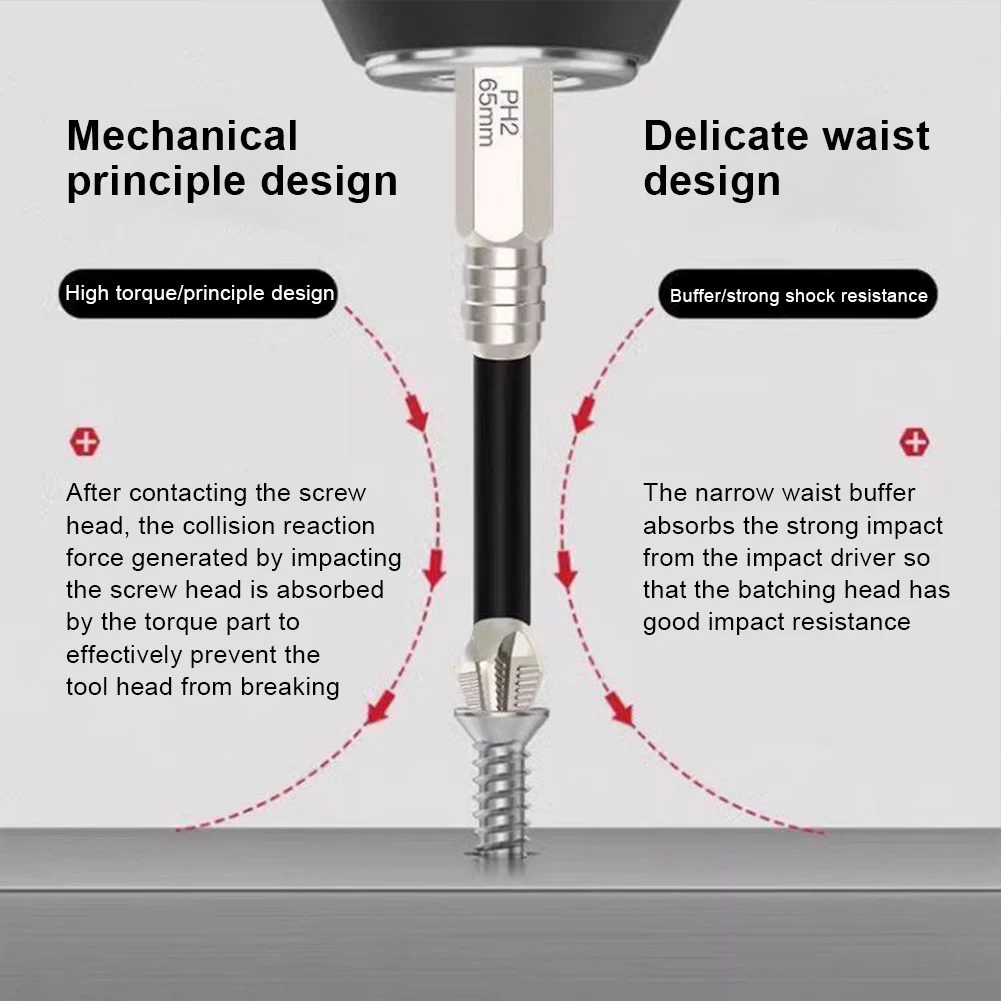 PH2
65mm

Mechanical principle design

High torque/principle design

After contacting the screw head, the collision reaction force generated by impacting the screw head is absorbed by the torque part to effectively prevent the tool head from breaking

Delicate waist design

Buffer/strong shock resistance

The narrow waist buffer absorbs the strong impact from the impact driver so that the batching head has good impact resistance