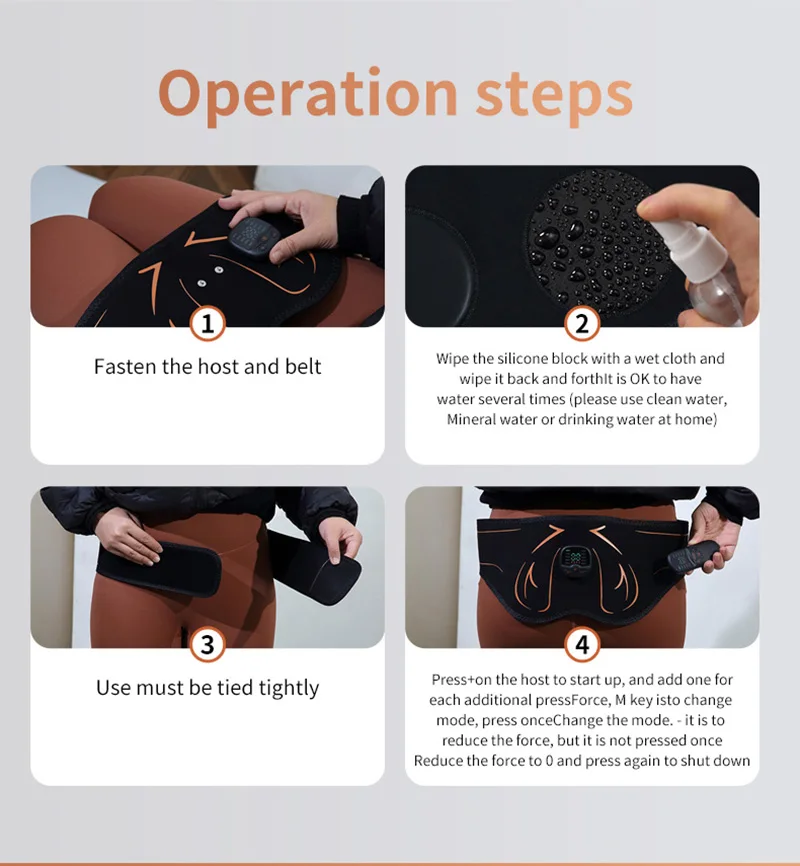 Operation steps

1

Fasten the host and belt

2

Wipe the silicone block with a wet cloth and wipe it back and forthIt is OK to have water several times (please use clean water, Mineral water or drinking water at home)

3

Use must be tied tightly

4

Press+on the host to start up, and add one for each additional pressForce, M key isto change mode, press onceChange the mode. - it is to reduce the force, but it is not pressed once Reduce the force to 0 and press again to shut down