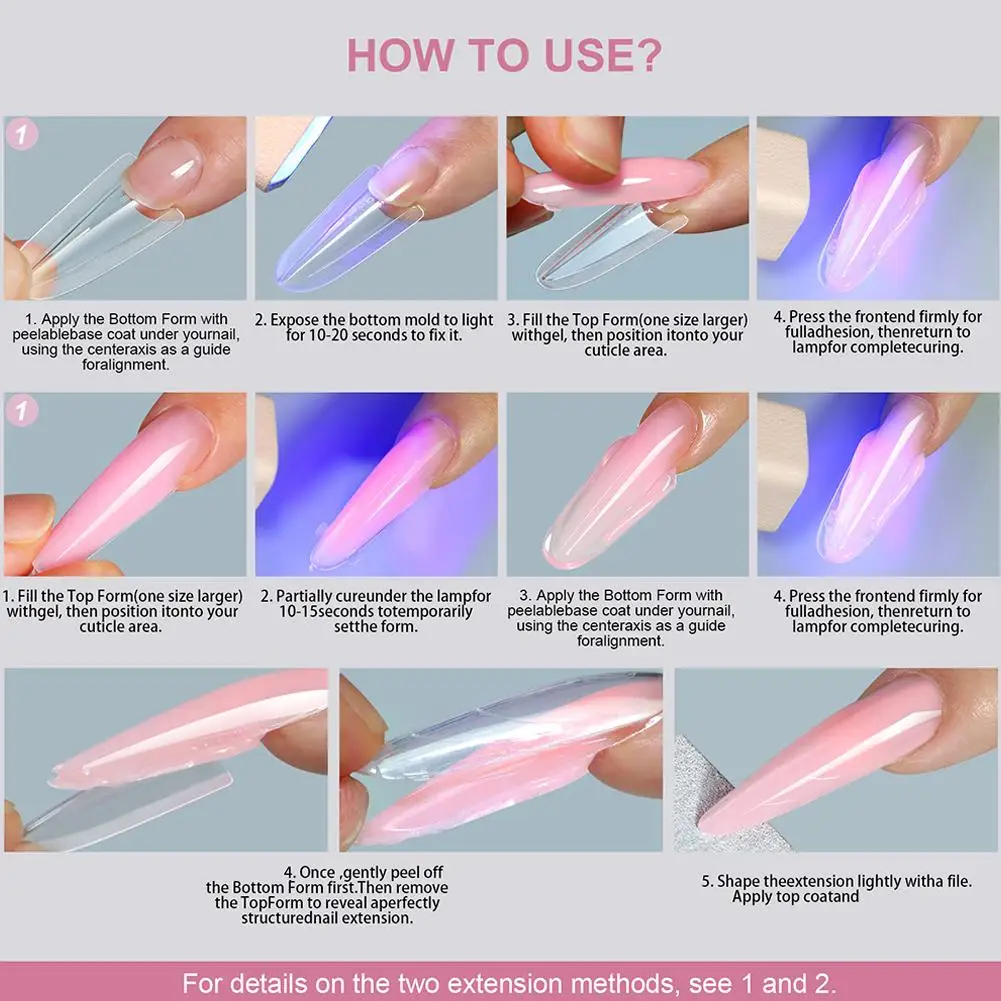 HOW TO USE?

1

1. Apply the Bottom Form with peelablebase coat under yournail, using the centeraxis as a guide foralignment.

2. Expose the bottom mold to light for 10-20 seconds to fix it.

3. Fill the Top Form(one size larger) withgel, then position itonto your cuticle area.

4. Press the frontend firmly for fulladhesion, thenreturn to lampfor completecuring.

1

1. Fill the Top Form(one size larger) withgel, then position itonto your cuticle area.

2. Partially cureunder the lampfor 10-15seconds totemporarily setthe form.

3. Apply the Bottom Form with peelablebase coat under yournail, using the centeraxis as a guide foralignment.

4. Press the frontend firmly for fulladhesion, thenreturn to lampfor completecuring.

4. Once ,gently peel off the Bottom Form first.Then remove the TopForm to reveal aperfectly structurednail extension.

5. Shape theextension lightly witha file. Apply top coatand

For details on the two extension methods, see 1 and 2.