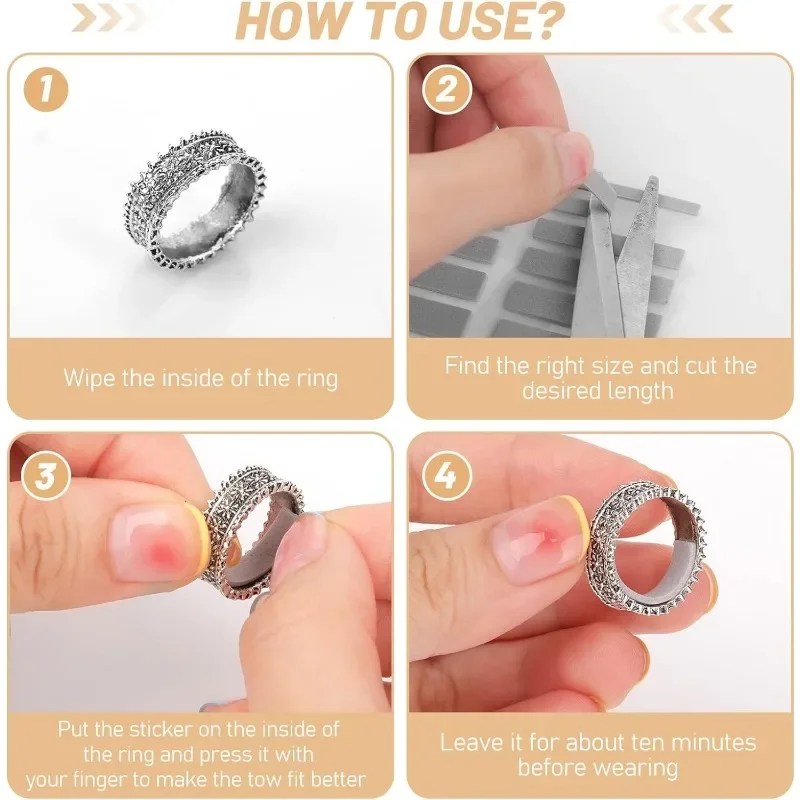 HOW TO USE?

1

Wipe the inside of the ring

2

Find the right size and cut the desired length

3

Put the sticker on the inside of the ring and press it with your finger to make the tow fit better

4

Leave it for about ten minutes before wearing