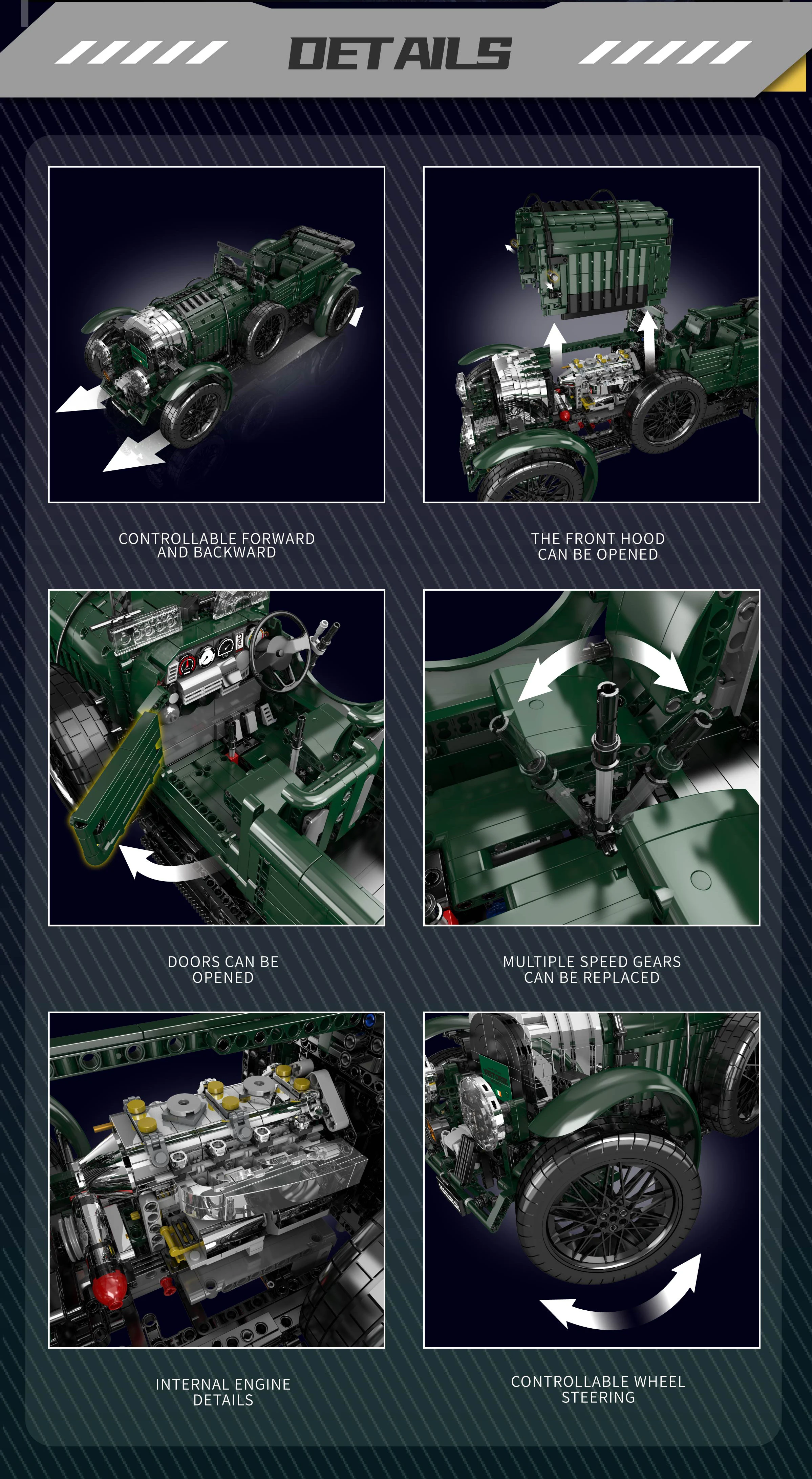 DETAILS

CONTROLLABLE FORWARD AND BACKWARD

THE FRONT HOOD CAN BE OPENED

DOORS CAN BE OPENED

MULTIPLE SPEED GEARS CAN BE REPLACED

INTERNAL ENGINE DETAILS

CONTROLLABLE WHEEL STEERING