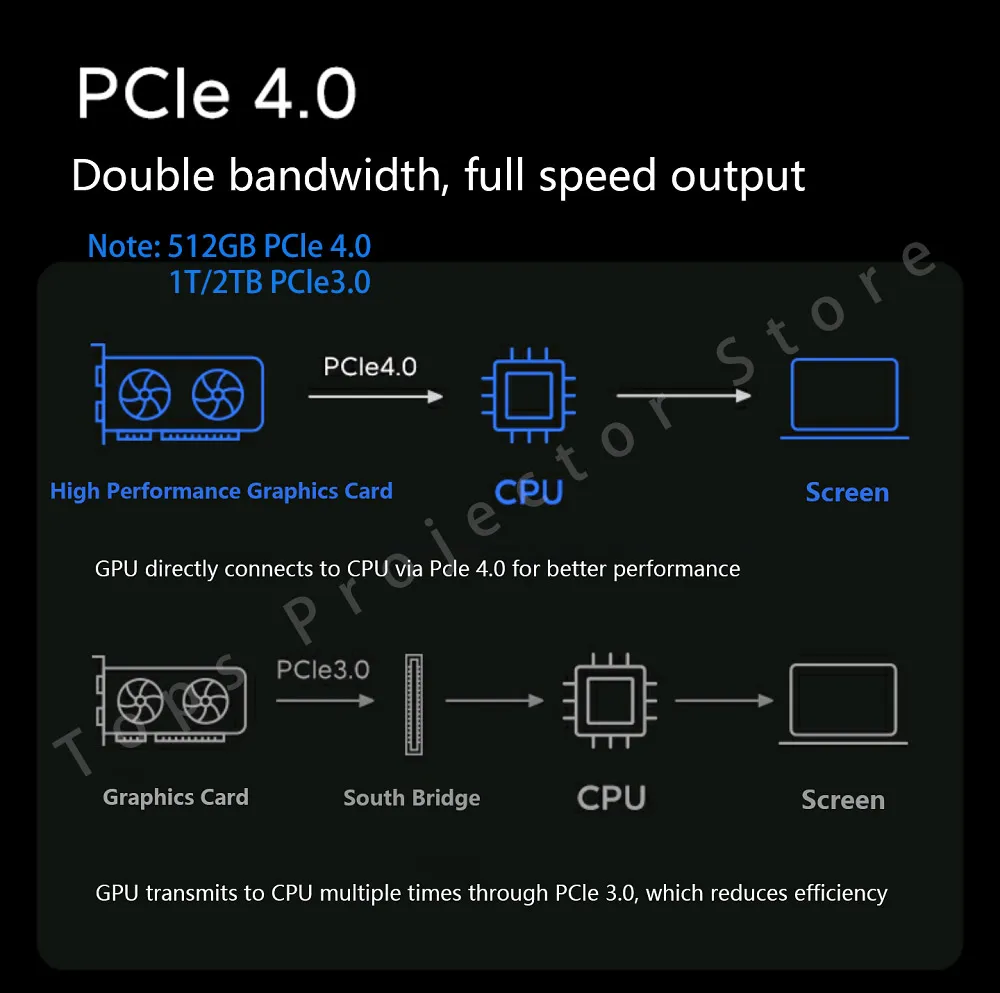 PCIe 4.0

Double bandwidth, full speed output

Note: 512GB PCIe 4.0
1T/2TB PCIe3.0

PCIe4.0

High Performance Graphics Card

CPU

Screen

GPU directly connects to CPU via Pcle 4.0 for better performance

PCIe3.0

Graphics Card

South Bridge

CPU

Screen

GPU transmits to CPU multiple times through PCIe 3.0, which reduces efficiency

Toms Projector Store