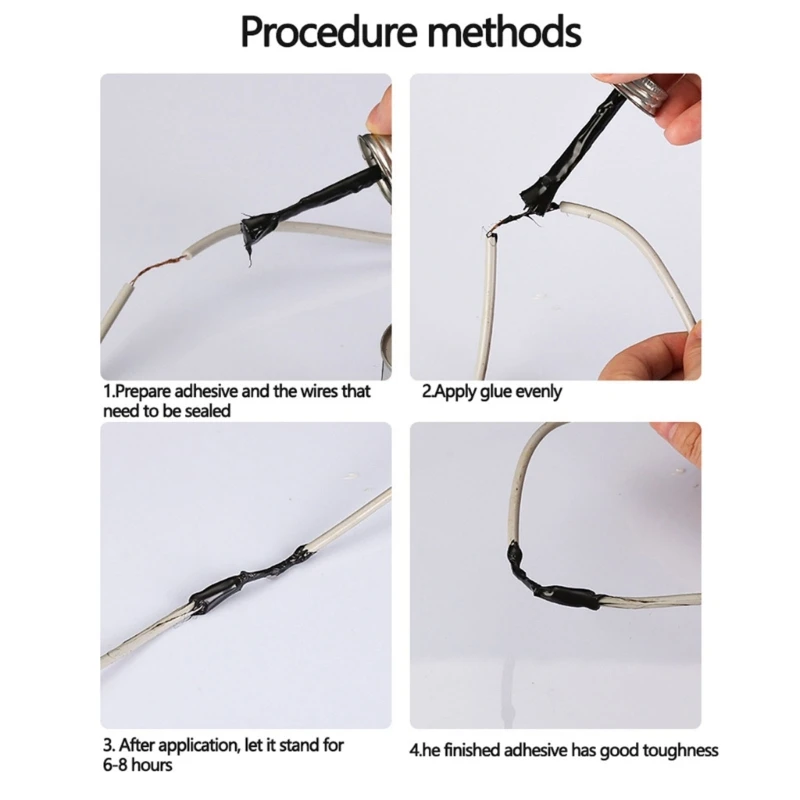 Procedure methods

1.Prepare adhesive and the wires that need to be sealed

2.Apply glue evenly

3. After application, let it stand for 6-8 hours

4.he finished adhesive has good toughness