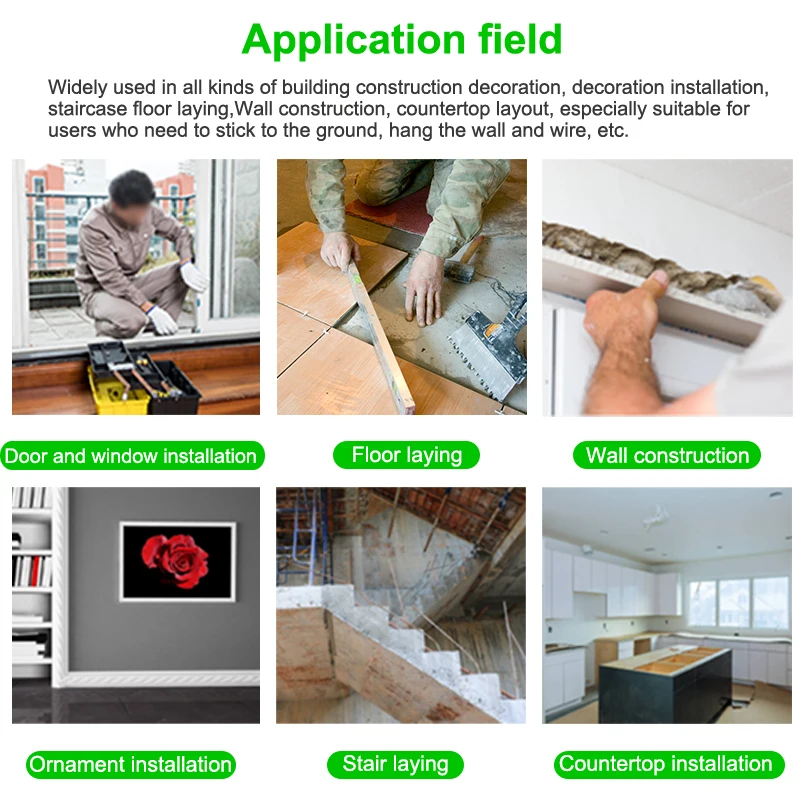 Application field

Widely used in all kinds of building construction decoration, decoration installation, staircase floor laying,Wall construction, countertop layout, especially suitable for users who need to stick to the ground, hang the wall and wire, etc.

Door and window installation

Floor laying

Wall construction

Ornament installation

Stair laying

Countertop installation