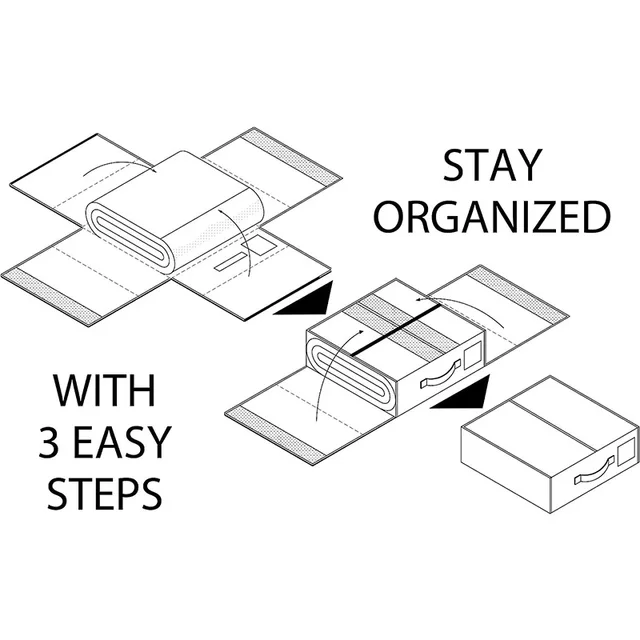 STAY ORGANIZED

WITH 3 EASY STEPS