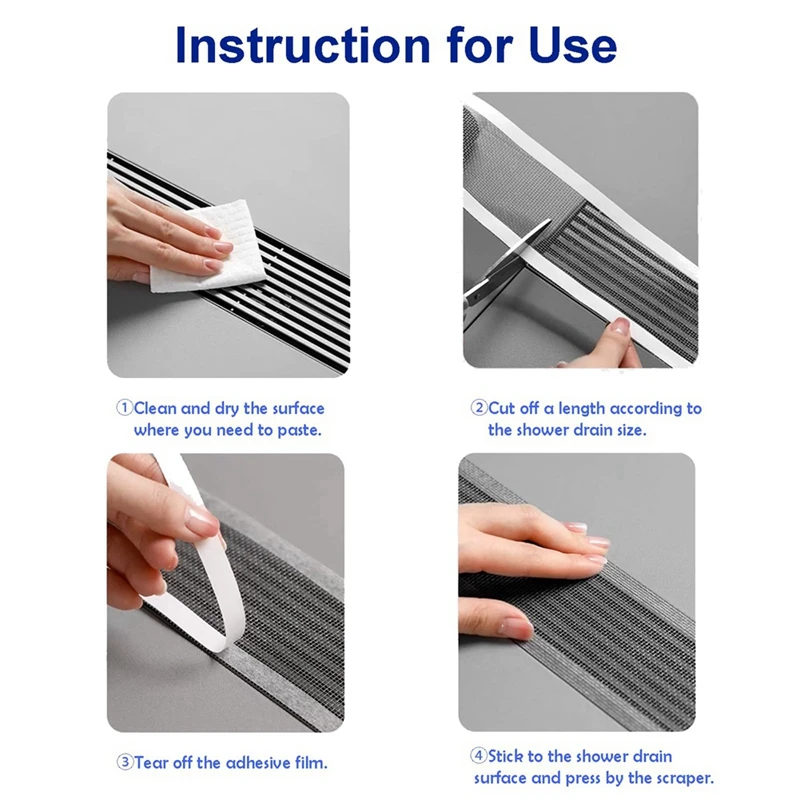 Instruction for Use

①Clean and dry the surface where you need to paste.

②Cut off a length according to the shower drain size.

③Tear off the adhesive film.

④Stick to the shower drain surface and press by the scraper.