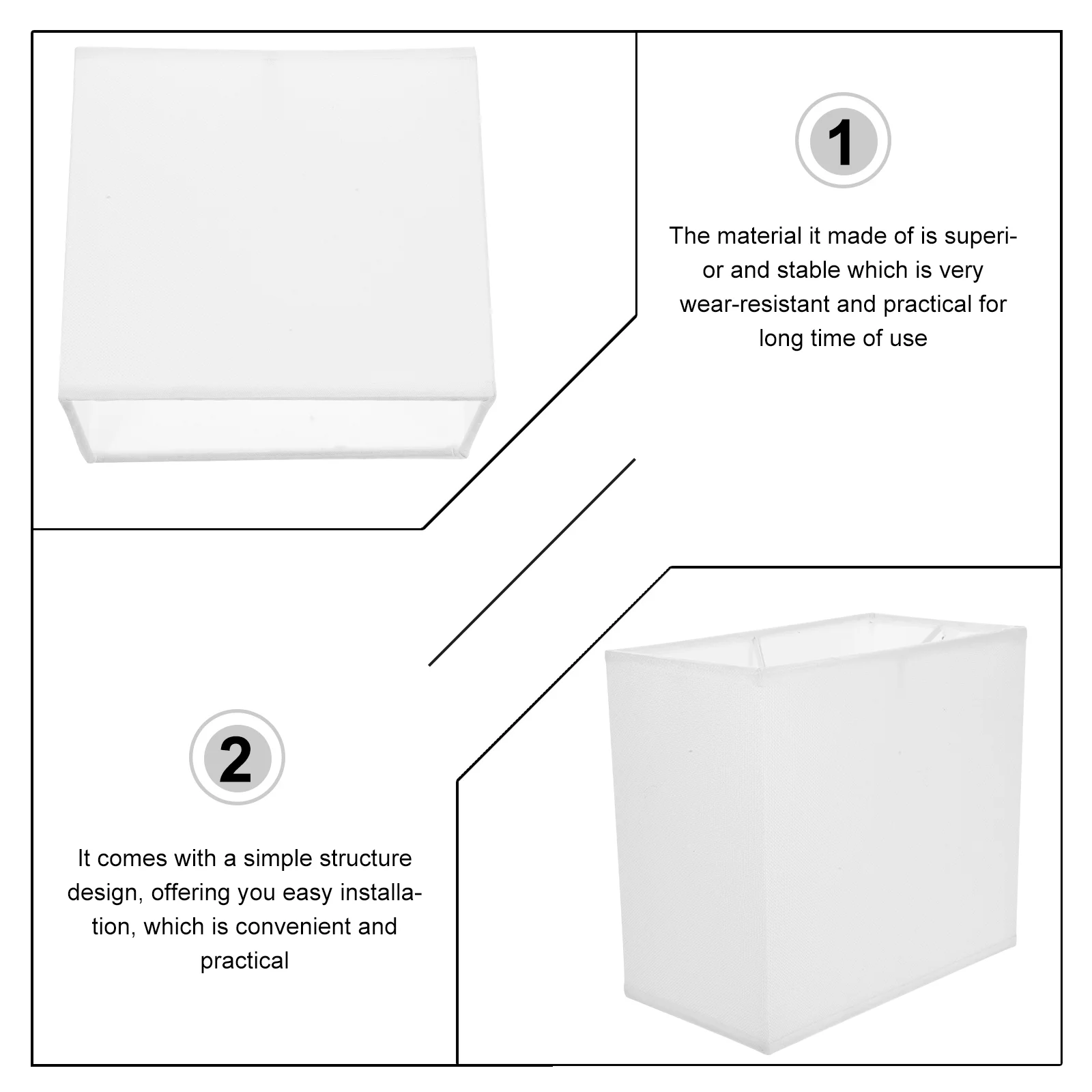 1

The material it made of is superior and stable which is very wear-resistant and practical for long time of use

2

It comes with a simple structure design, offering you easy installation, which is convenient and practical