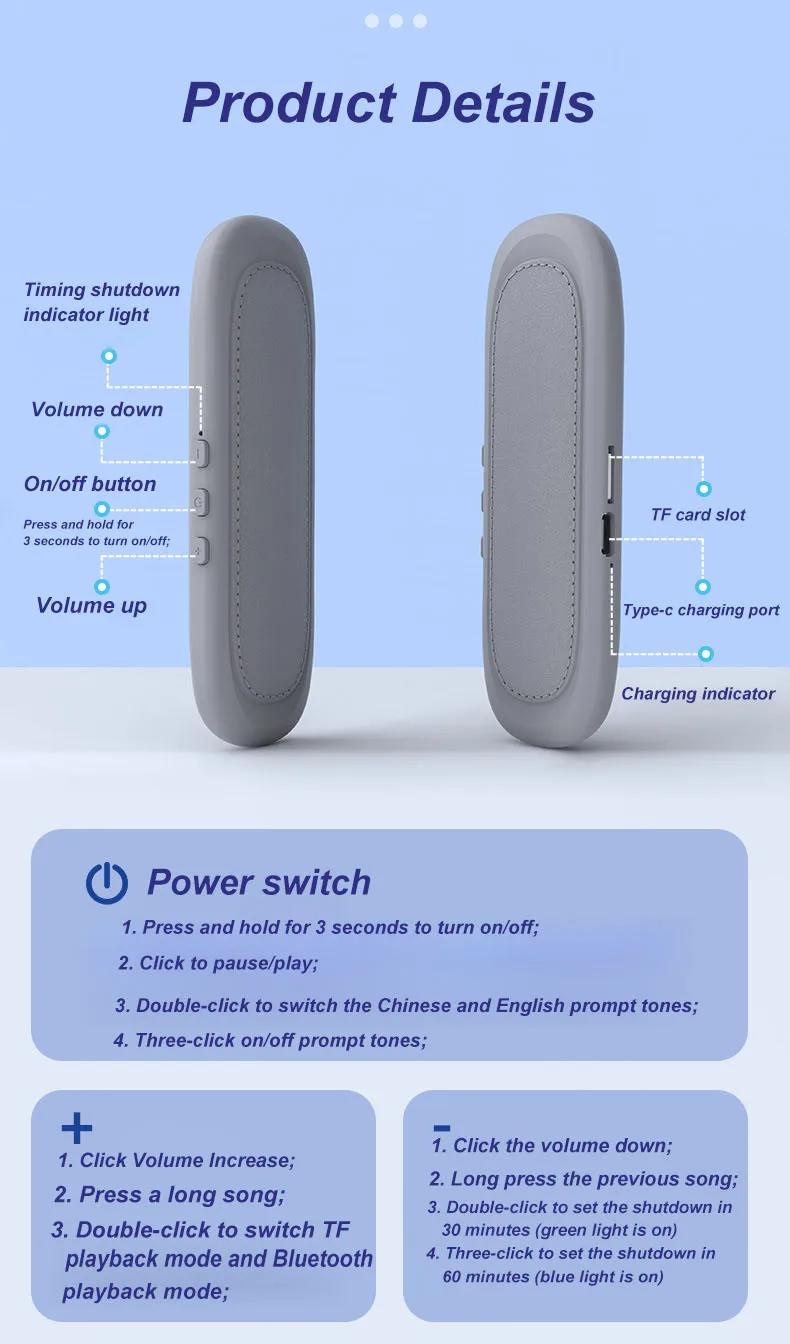 Product Details

Timing shutdown indicator light

Volume down

On/off button

Press and hold for 3 seconds to turn on/off;

Volume up

TF card slot

Type-c charging port

Charging indicator

Power switch

1. Press and hold for 3 seconds to turn on/off;

2. Click to pause/play;

3. Double-click to switch the Chinese and English prompt tones;

4. Three-click on/off prompt tones;

+

1. Click Volume Increase;

2. Press a long song;

3. Double-click to switch TF playback mode and Bluetooth playback mode;

-

1. Click the volume down;

2. Long press the previous song;

3. Double-click to set the shutdown in 30 minutes (green light is on)

4. Three-click to set the shutdown in 60 minutes (blue light is on)