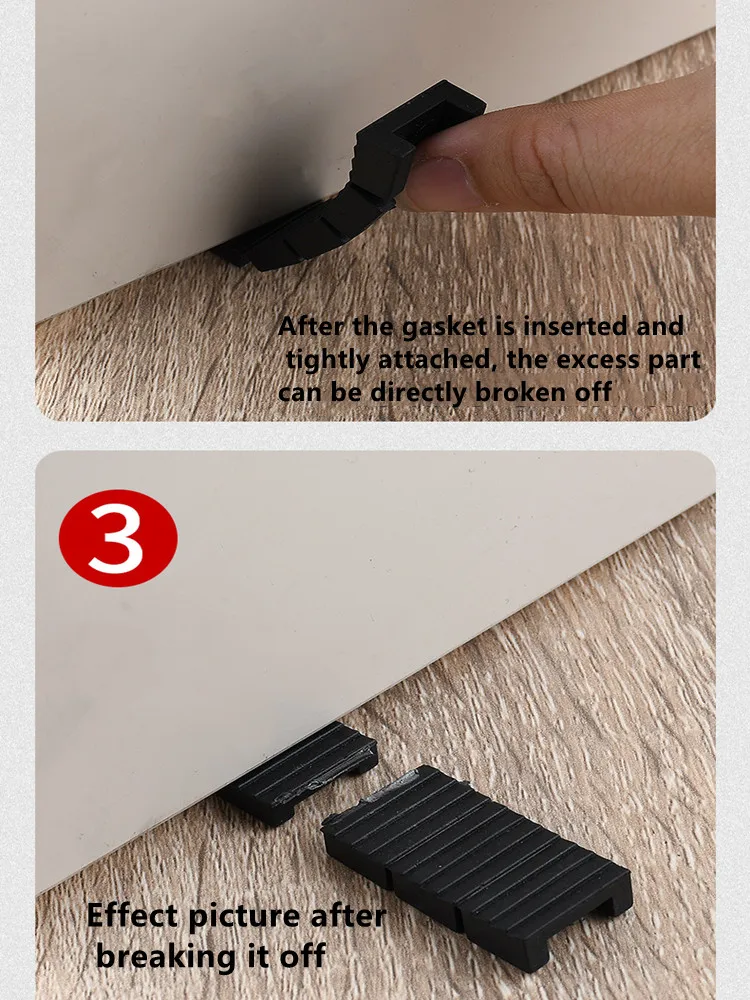 After the gasket is inserted and tightly attached, the excess part can be directly broken off

3

Effect picture after breaking it off