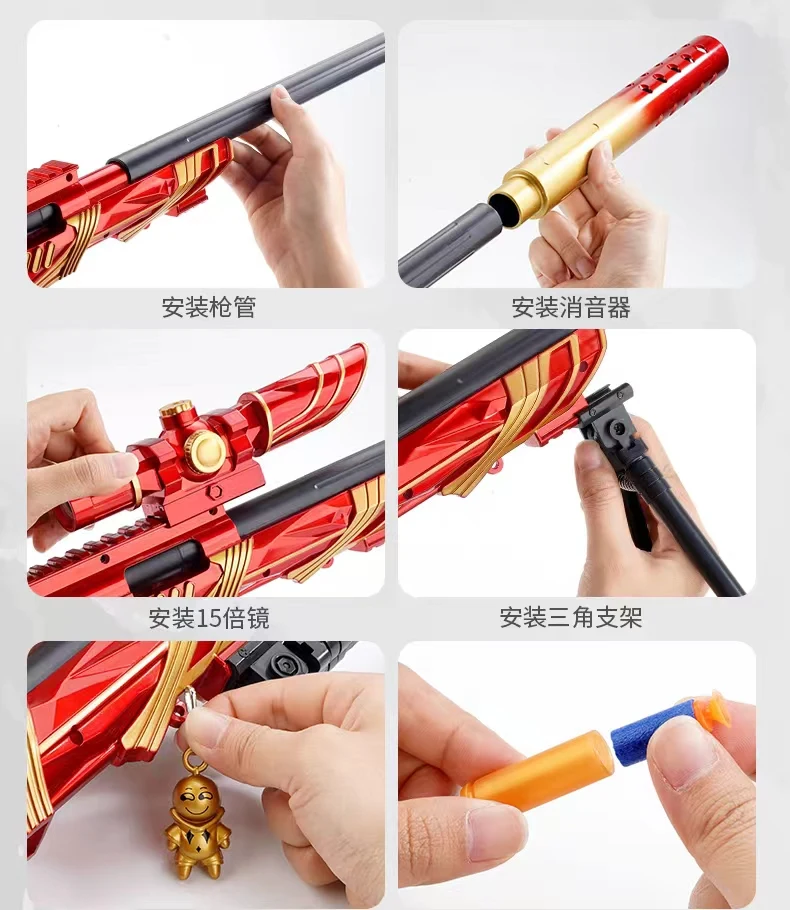 安装枪管

安装消音器

安装15倍镜

安装三角支架