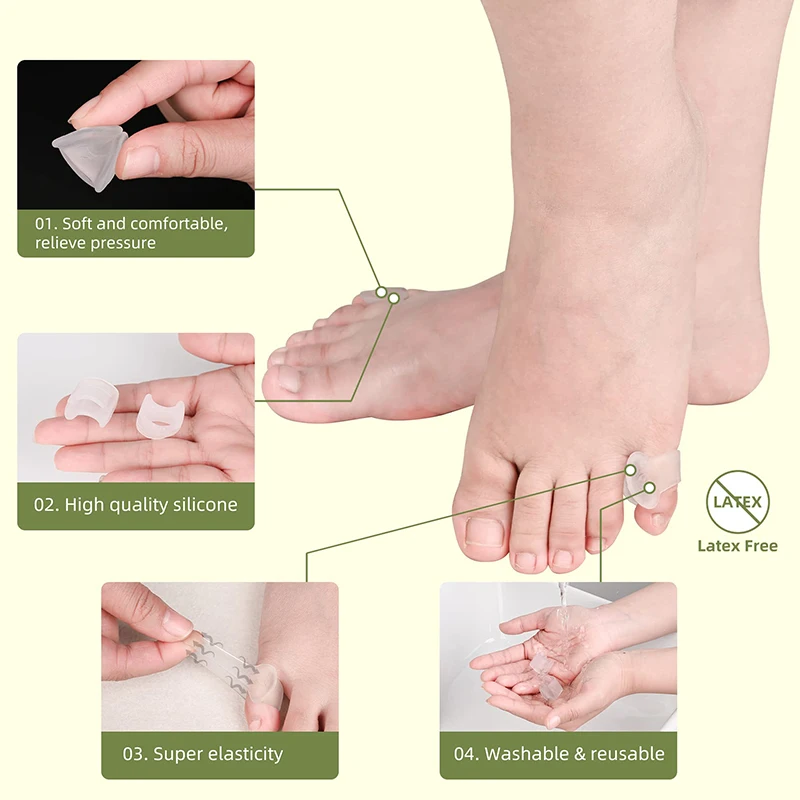 01. Soft and comfortable, relieve pressure

02. High quality silicone

LATEX

Latex Free

03. Super elasticity

04. Washable & reusable