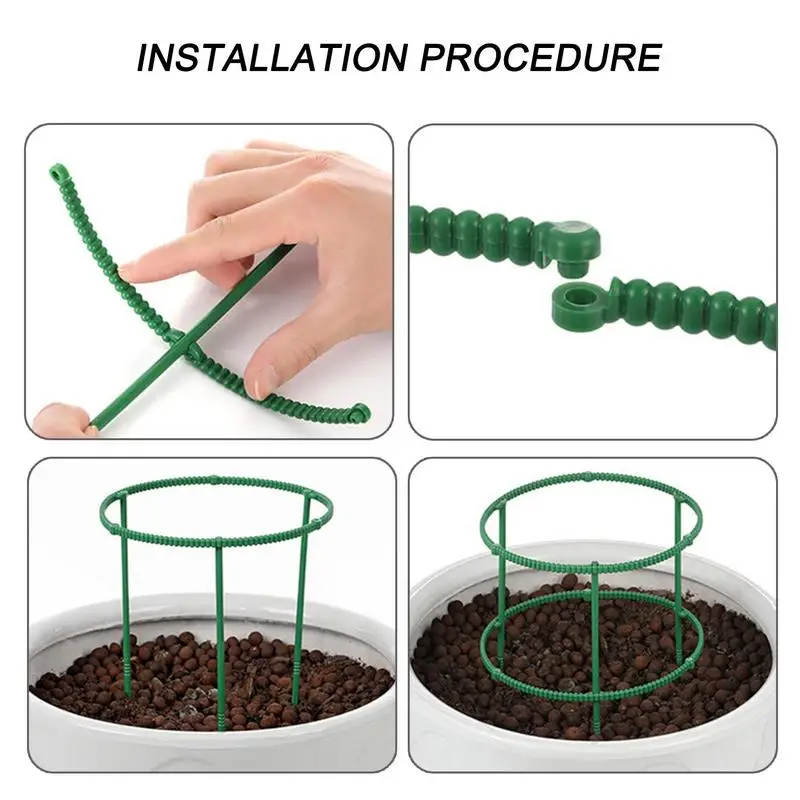 INSTALLATION PROCEDURE