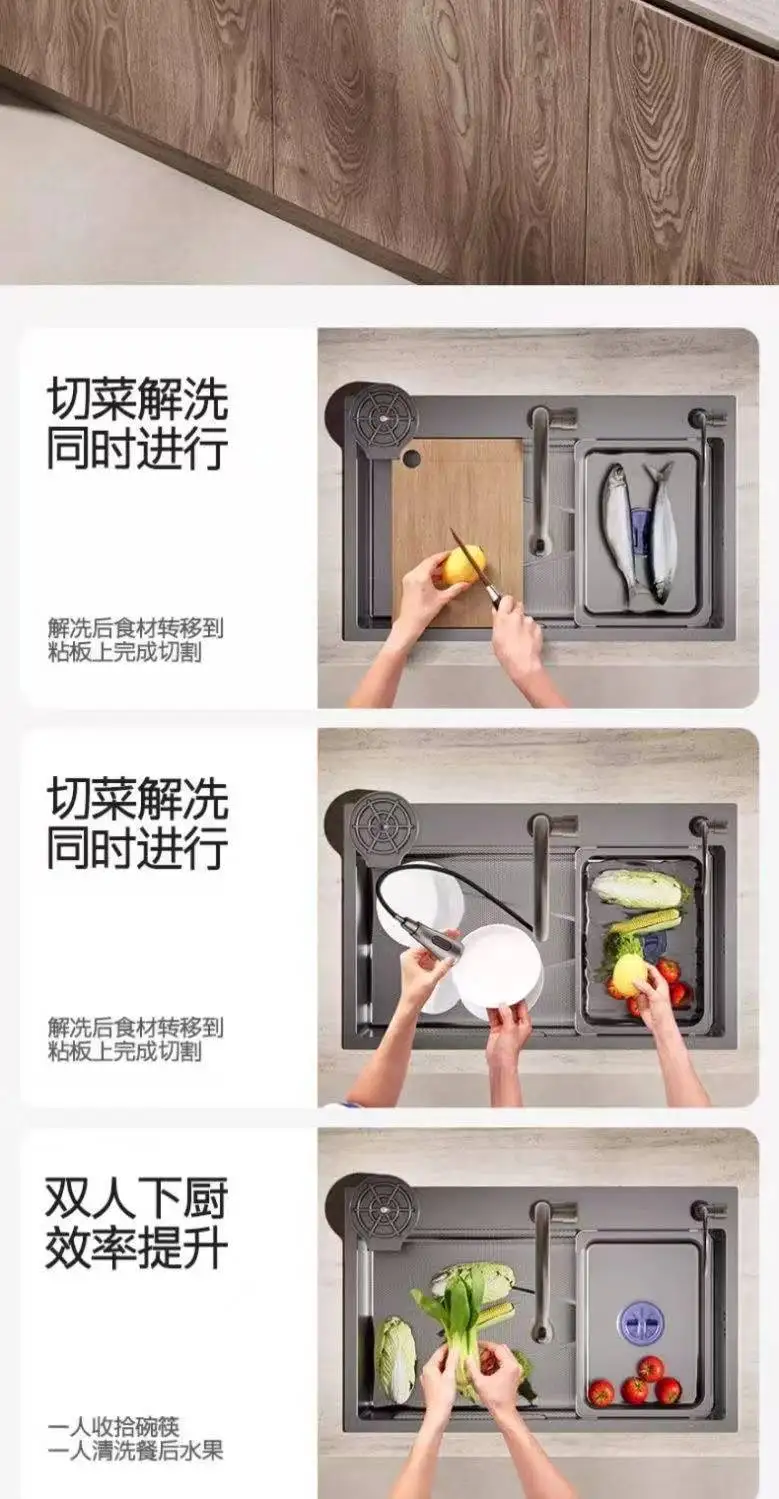 切菜解洗
同时进行

解洗后食材转移到
粘板上完成切割

切菜解洗
同时进行

解洗后食材转移到
粘板上完成切割

双人下厨
效率提升

一人收拾碗筷
一人清洗餐后水果