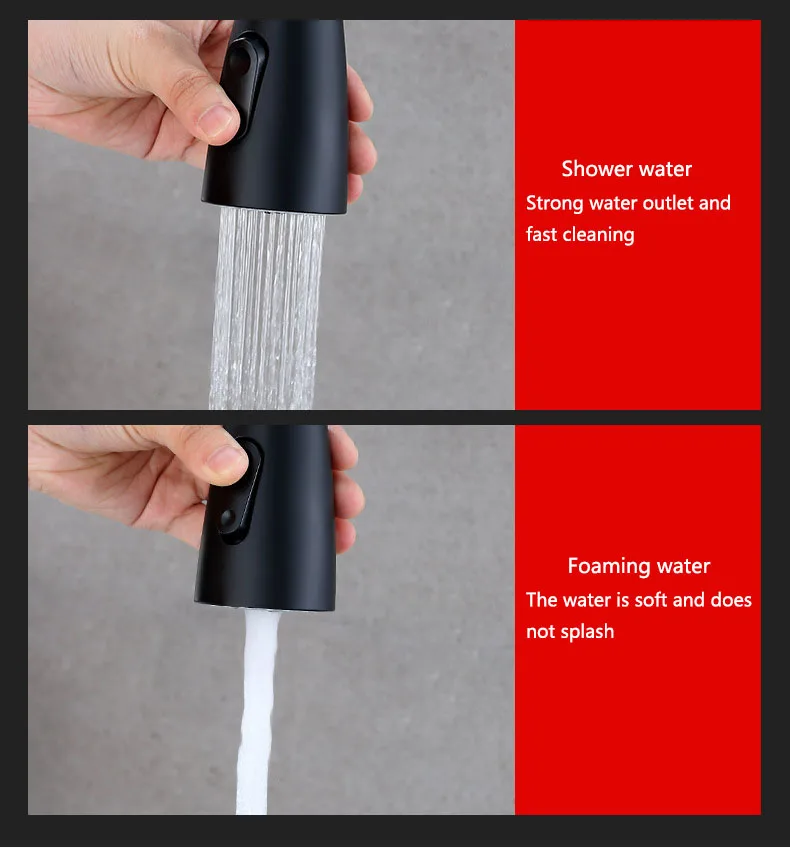 Shower water
Strong water outlet and fast cleaning

Foaming water
The water is soft and does not splash