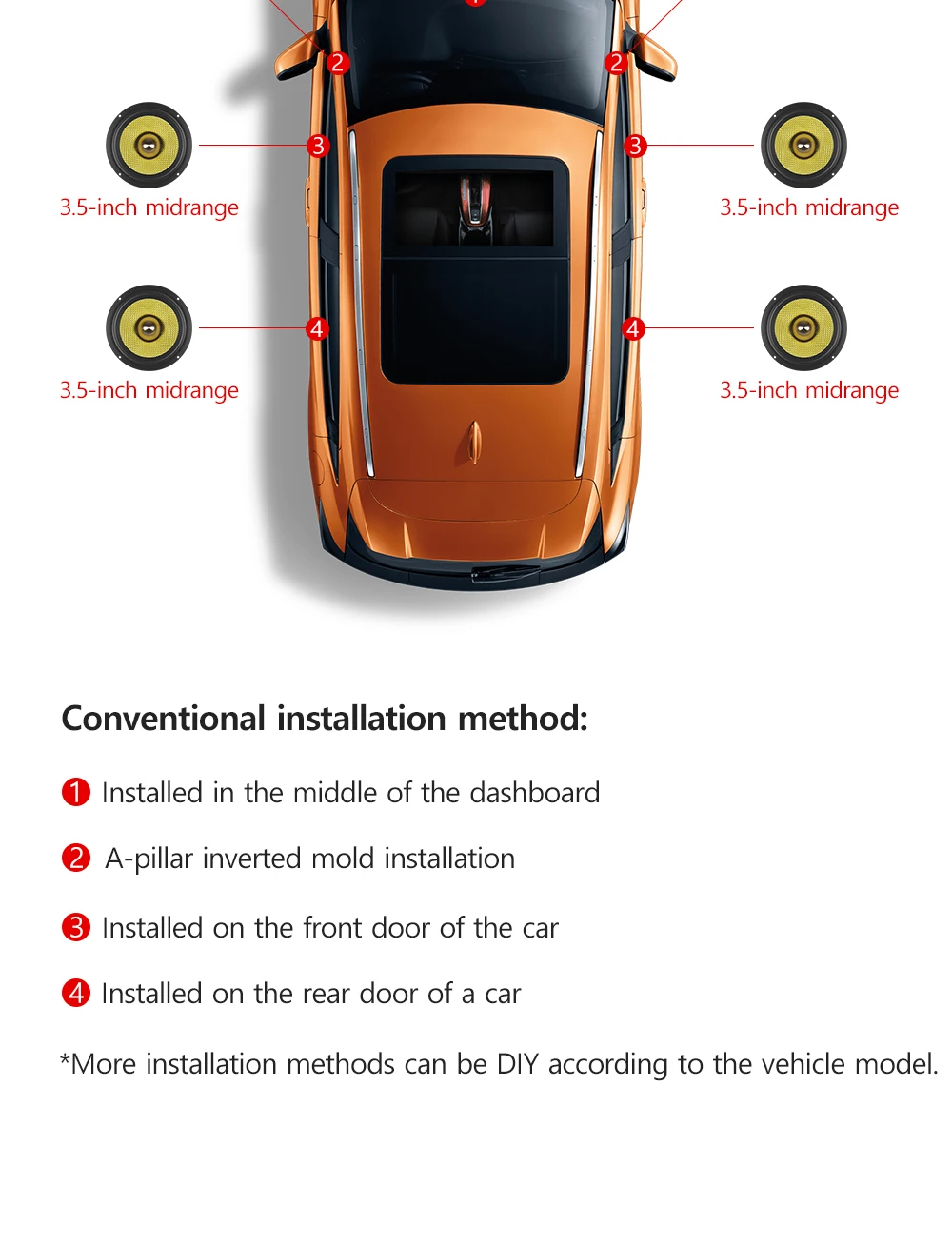 2
2
3
3
3.5-inch midrange
3.5-inch midrange
4
4
3.5-inch midrange
3.5-inch midrange

Conventional installation method:

1 Installed in the middle of the dashboard

2 A-pillar inverted mold installation

3 Installed on the front door of the car

4 Installed on the rear door of a car

*More installation methods can be DIY according to the vehicle model.