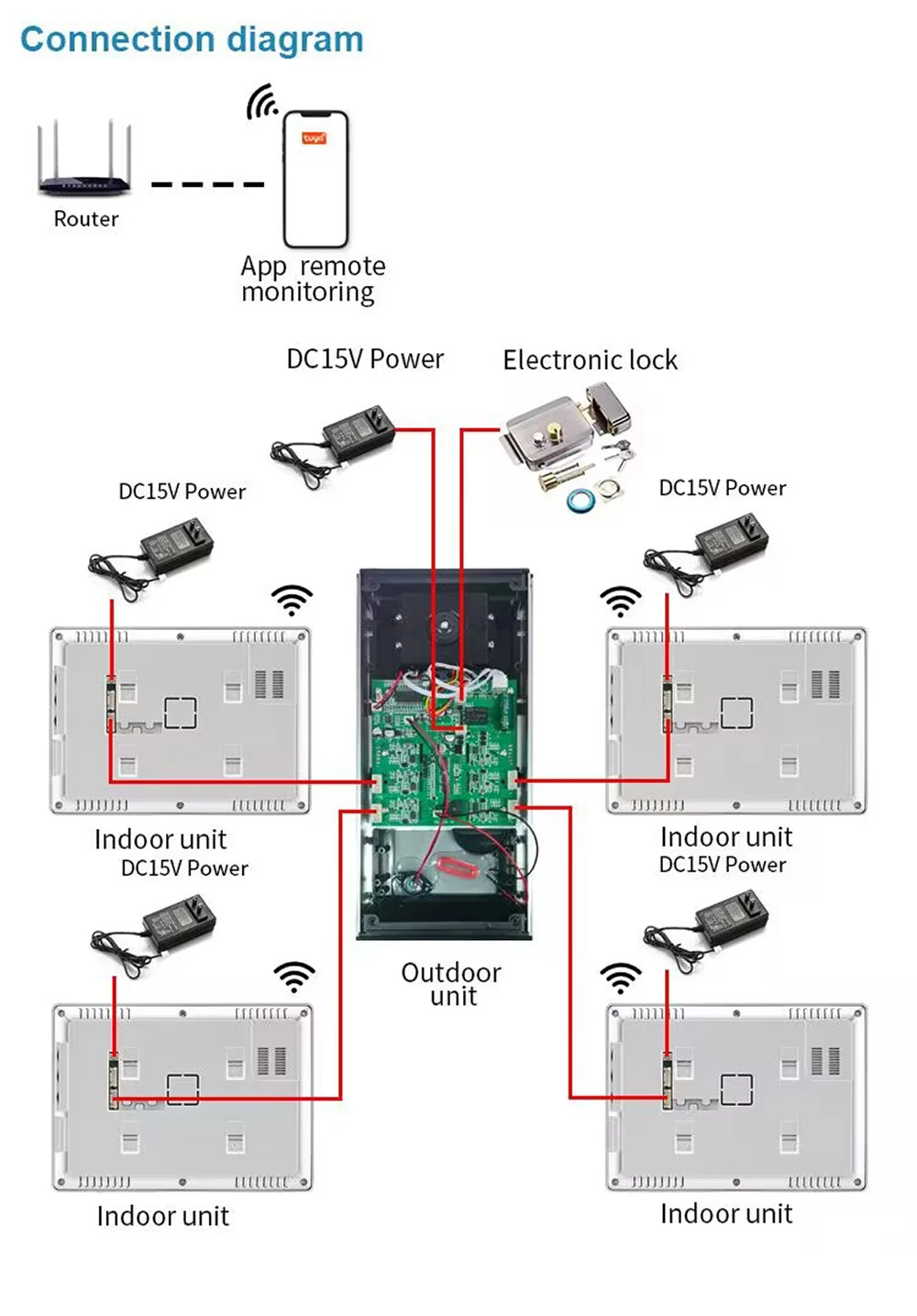 Connection diagram

Router

tuya

App remote monitoring

DC15V Power

Electronic lock

DC15V Power

DC15V Power

Indoor unit

DC15V Power

Indoor unit

DC15V Power

Outdoor unit

Indoor unit

Indoor unit