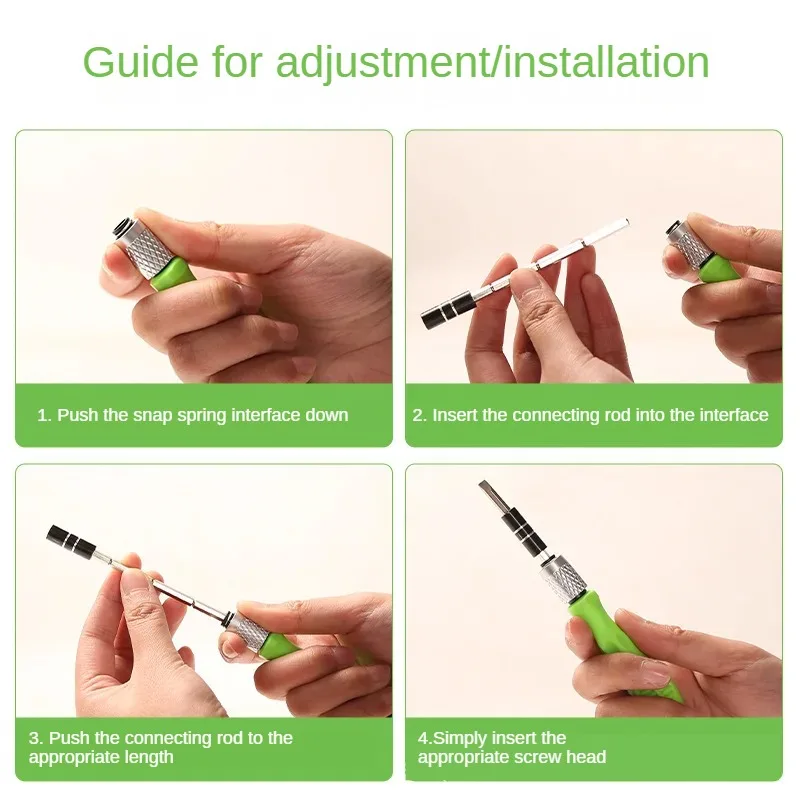 Guide for adjustment/installation

1. Push the snap spring interface down

2. Insert the connecting rod into the interface

3. Push the connecting rod to the appropriate length

4.Simply insert the appropriate screw head