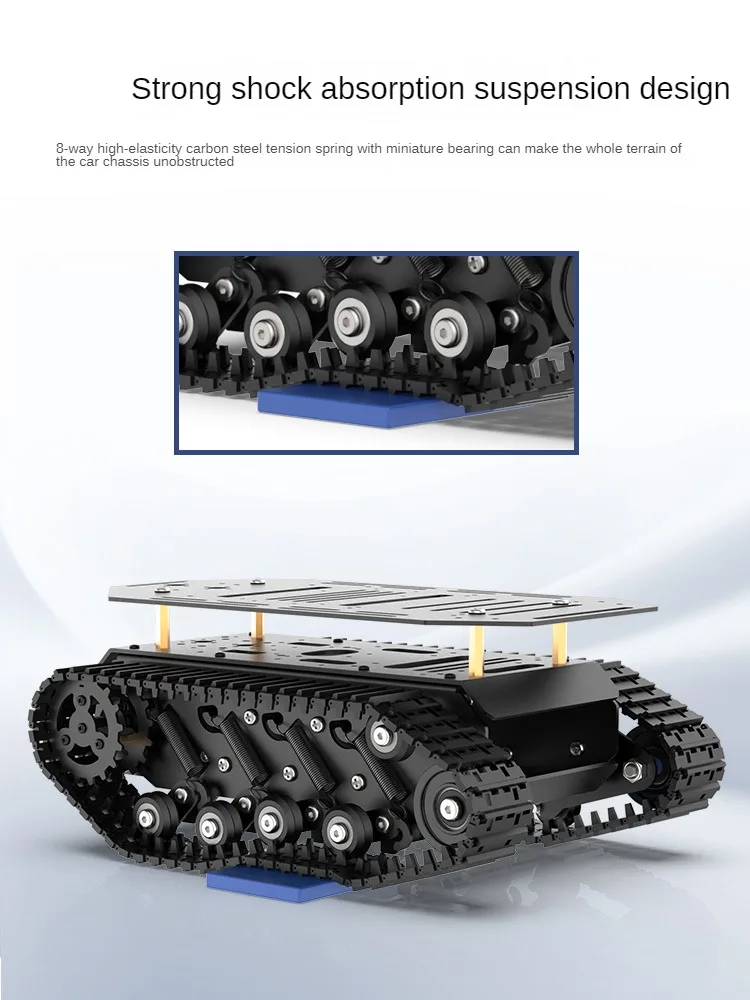 Strong shock absorption suspension design

8-way high-elasticity carbon steel tension spring with miniature bearing can make the whole terrain of the car chassis unobstructed