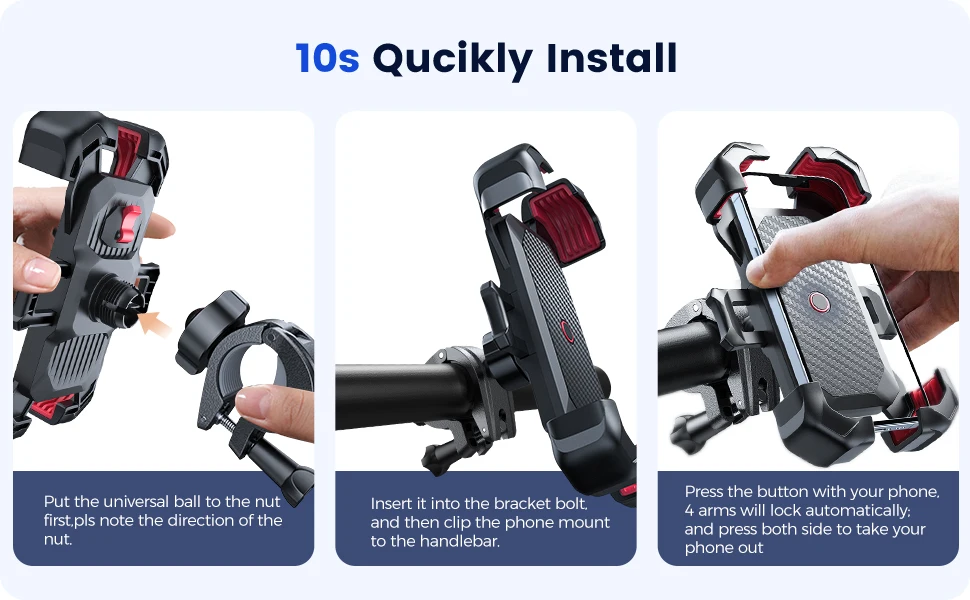 10s Qucikly Install

Put the universal ball to the nut first,pls note the direction of the nut.

Insert it into the bracket bolt, and then clip the phone mount to the handlebar.

Press the button with your phone, 4 arms will lock automatically; and press both side to take your phone out