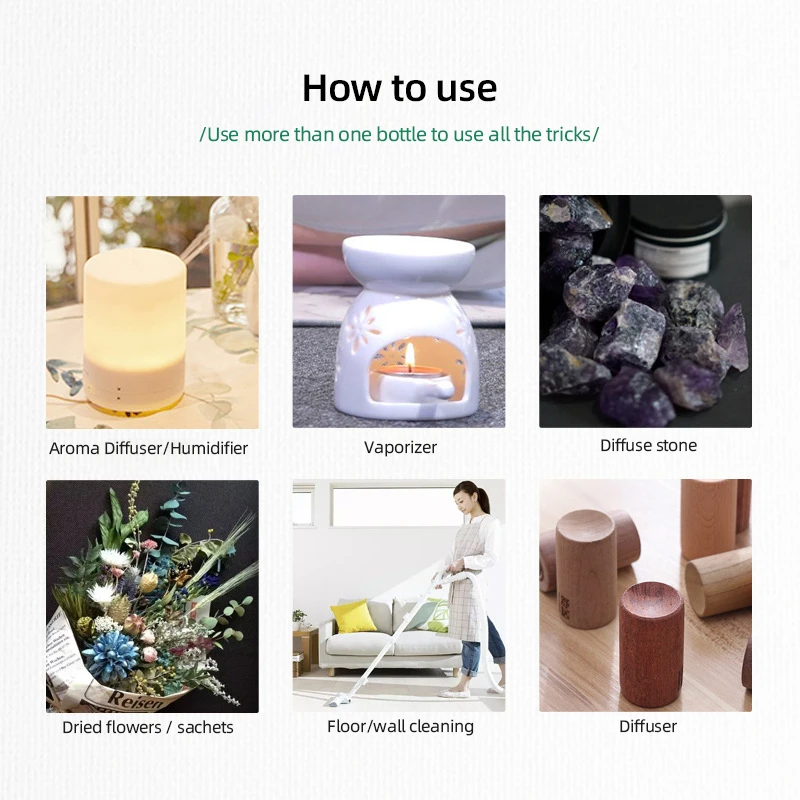 How to use

/Use more than one bottle to use all the tricks/

Aroma Diffuser/Humidifier

Vaporizer

Diffuse stone

Reisen

Dried flowers / sachets

Floor/wall cleaning

Diffuser