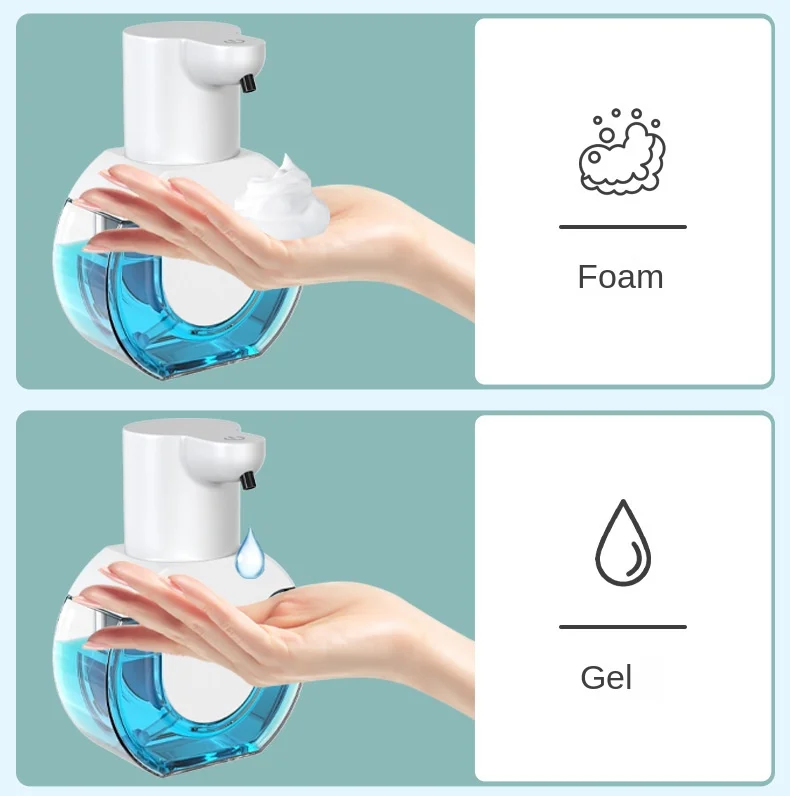 Foam

Gel