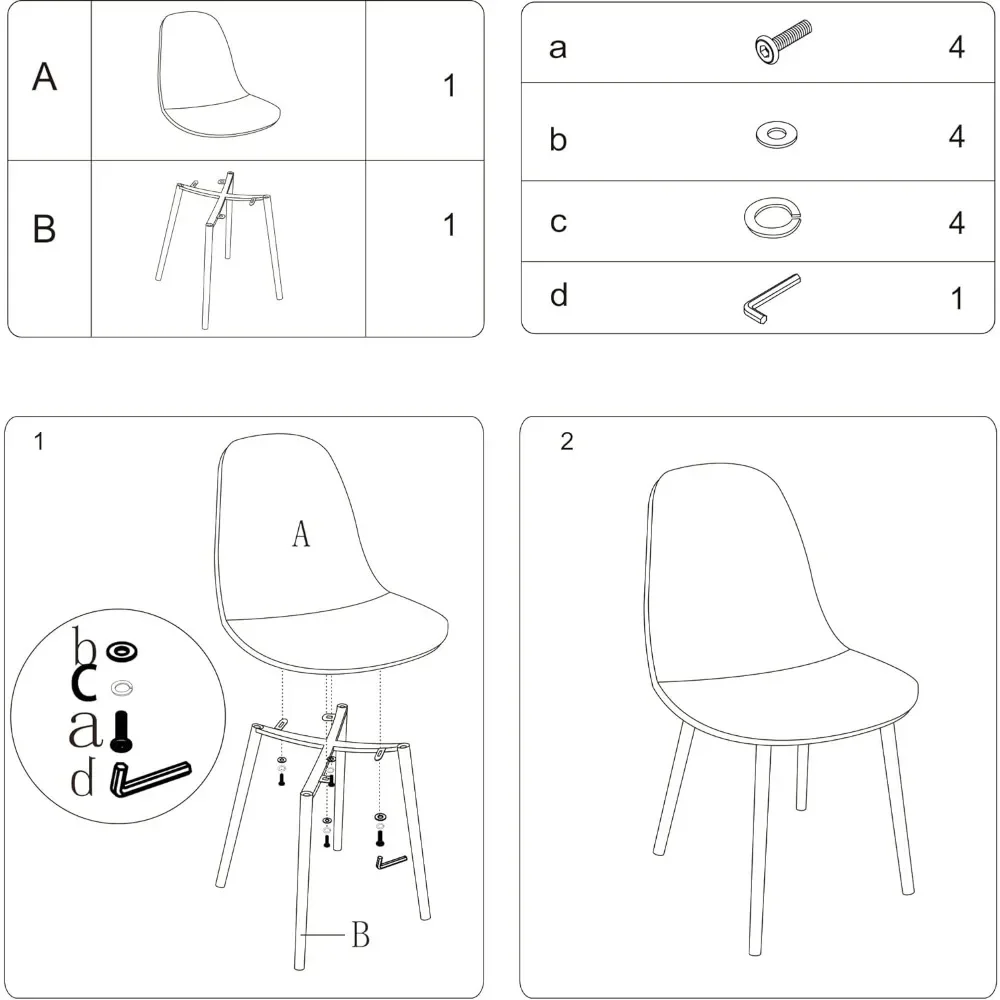 | A | | 1 |
|---|---|---|
| B | | 1 |

| a | | 4 |
|---|---|---|
| b | | 4 |
| c | | 4 |
| d | | 1 |

1

A

b
c
a
d

B

2