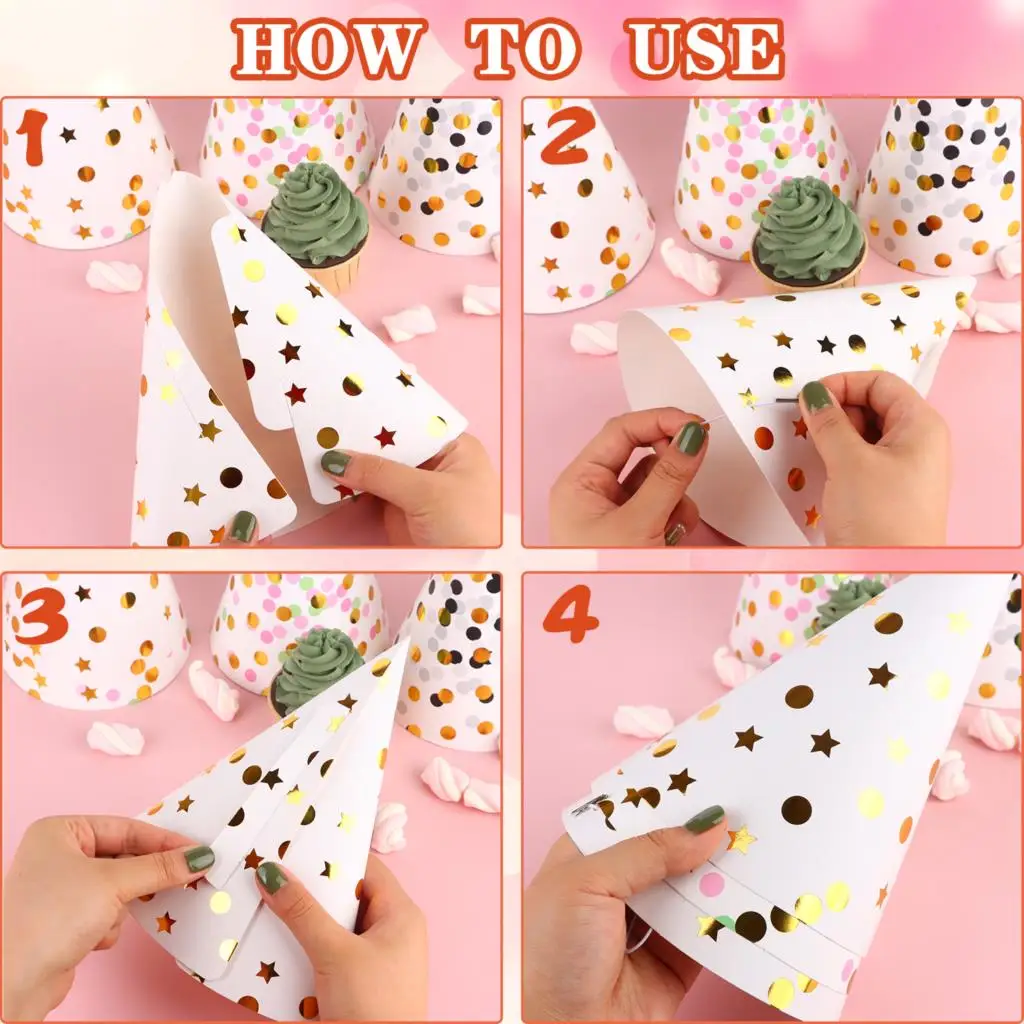 HOW TO USE

1

2

3

4