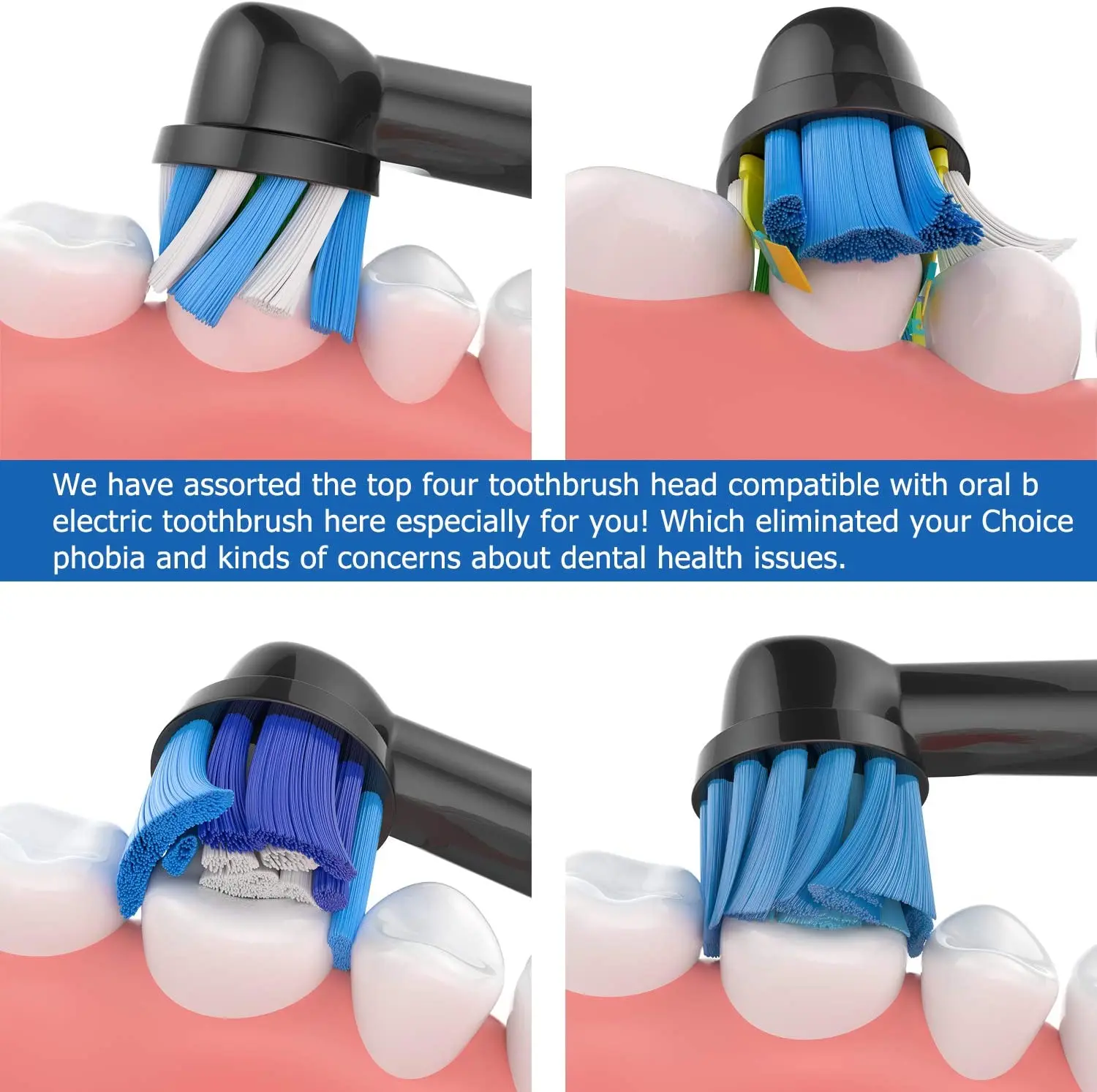 We have assorted the top four toothbrush head compatible with oral b electric toothbrush here especially for you! Which eliminated your Choice phobia and kinds of concerns about dental health issues.