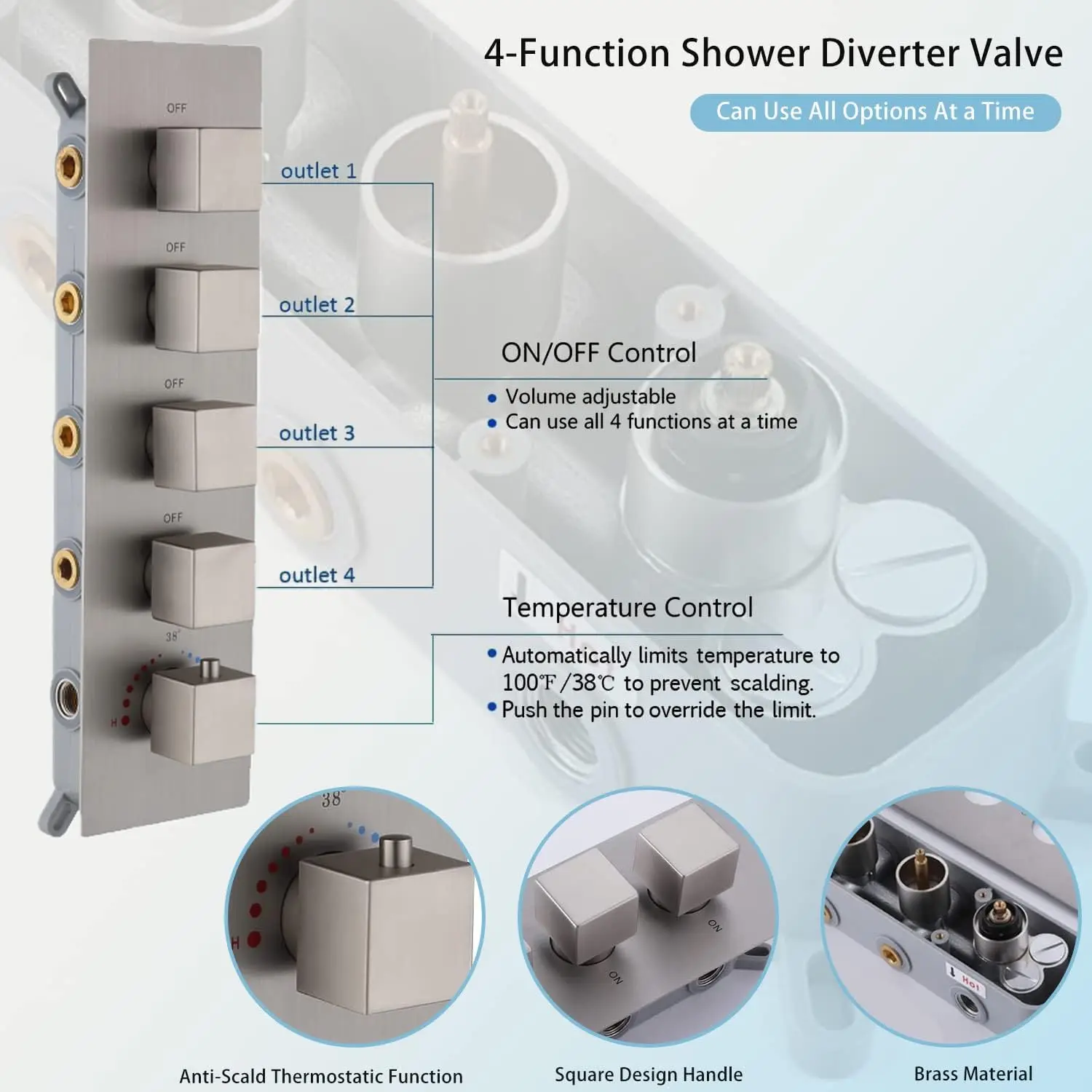 4-Function Shower Diverter Valve

Can Use All Options At a Time

OFF

outlet 1

OFF

outlet 2

OFF

outlet 3

OFF

outlet 4

38°

H

ON/OFF Control

• Volume adjustable
• Can use all 4 functions at a time

Temperature Control

• Automatically limits temperature to 100℉/38℃ to prevent scalding.
• Push the pin to override the limit.

38°

H

ON

ON

Hot

Anti-Scald Thermostatic Function

Square Design Handle

Brass Material