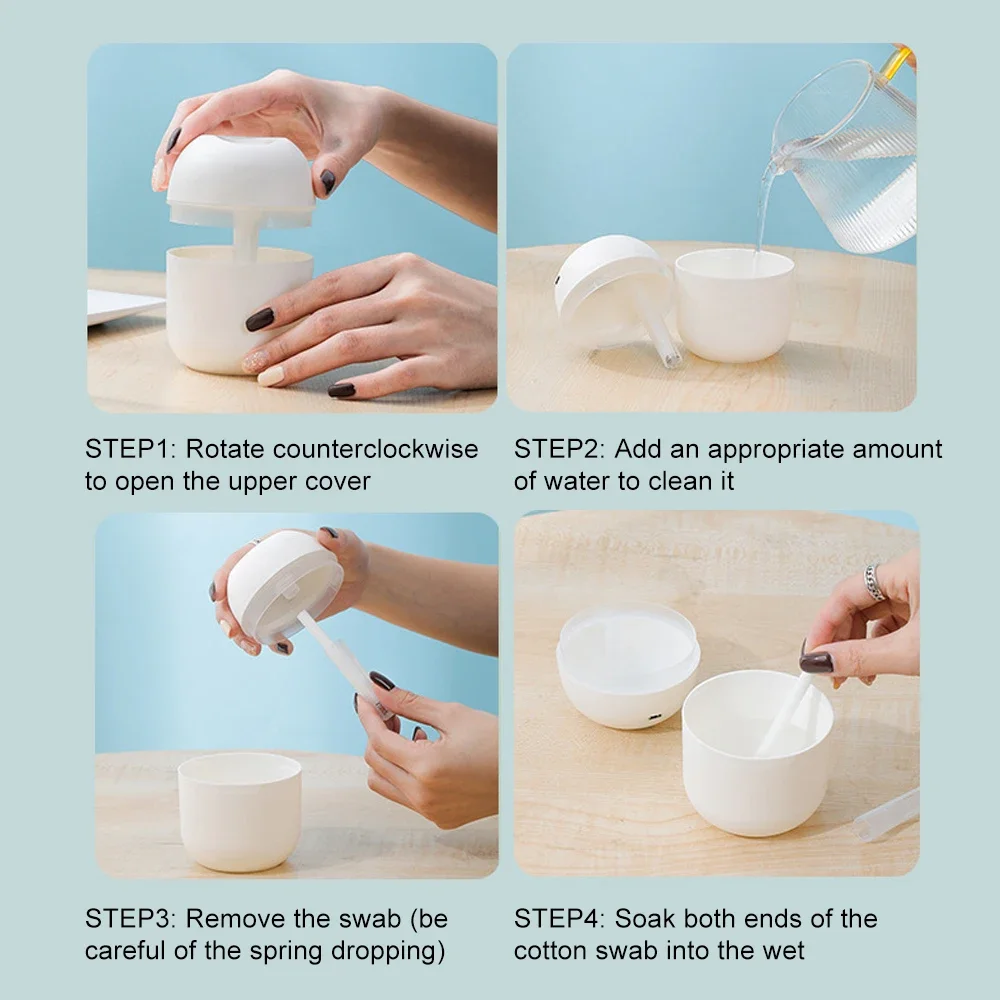 STEP1: Rotate counterclockwise to open the upper cover

STEP2: Add an appropriate amount of water to clean it

STEP3: Remove the swab (be careful of the spring dropping)

STEP4: Soak both ends of the cotton swab into the wet